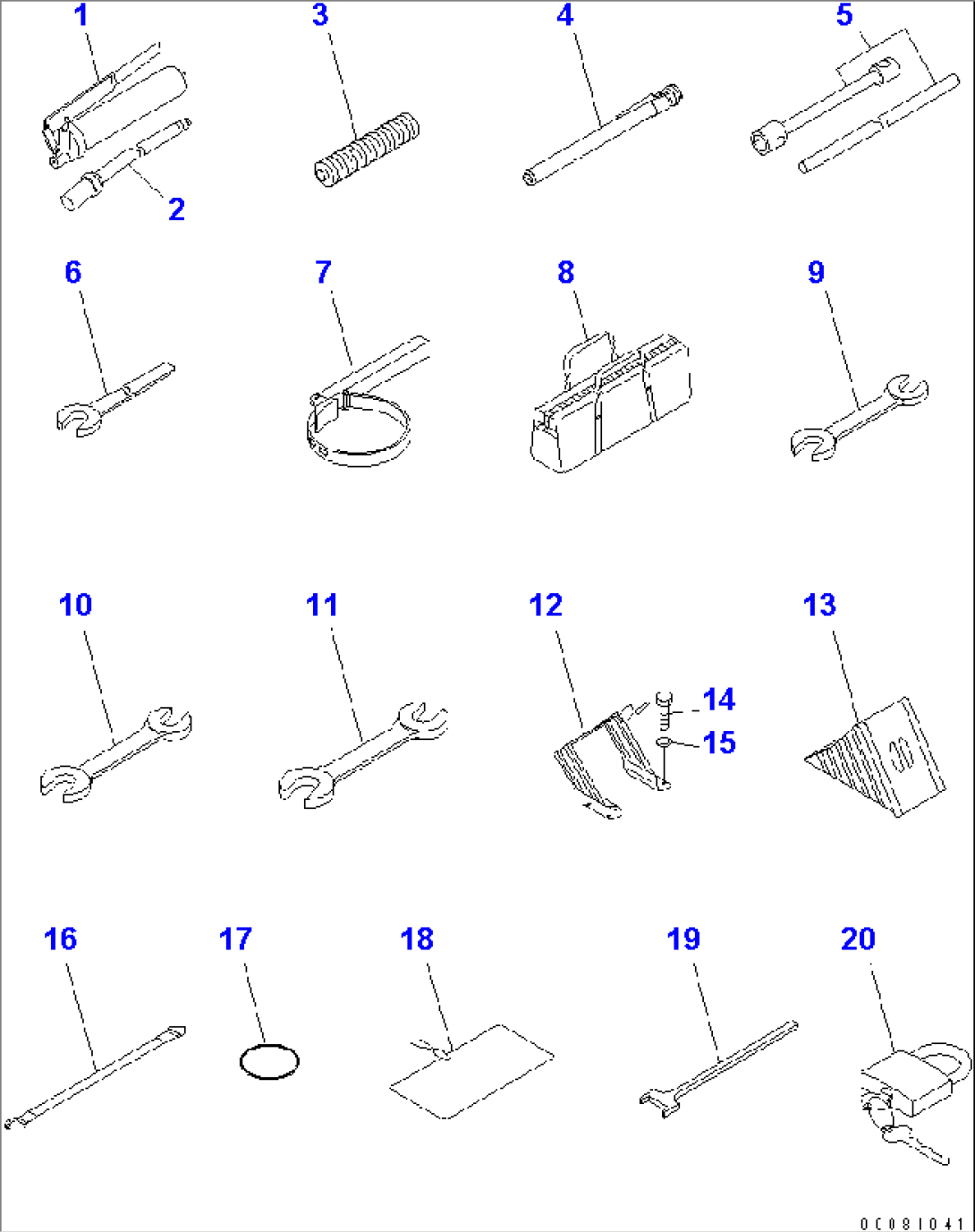 1
3
4
5
2
6
7
8
9
10
11
12
13
14
15
16
17
18
19
20
0C081041