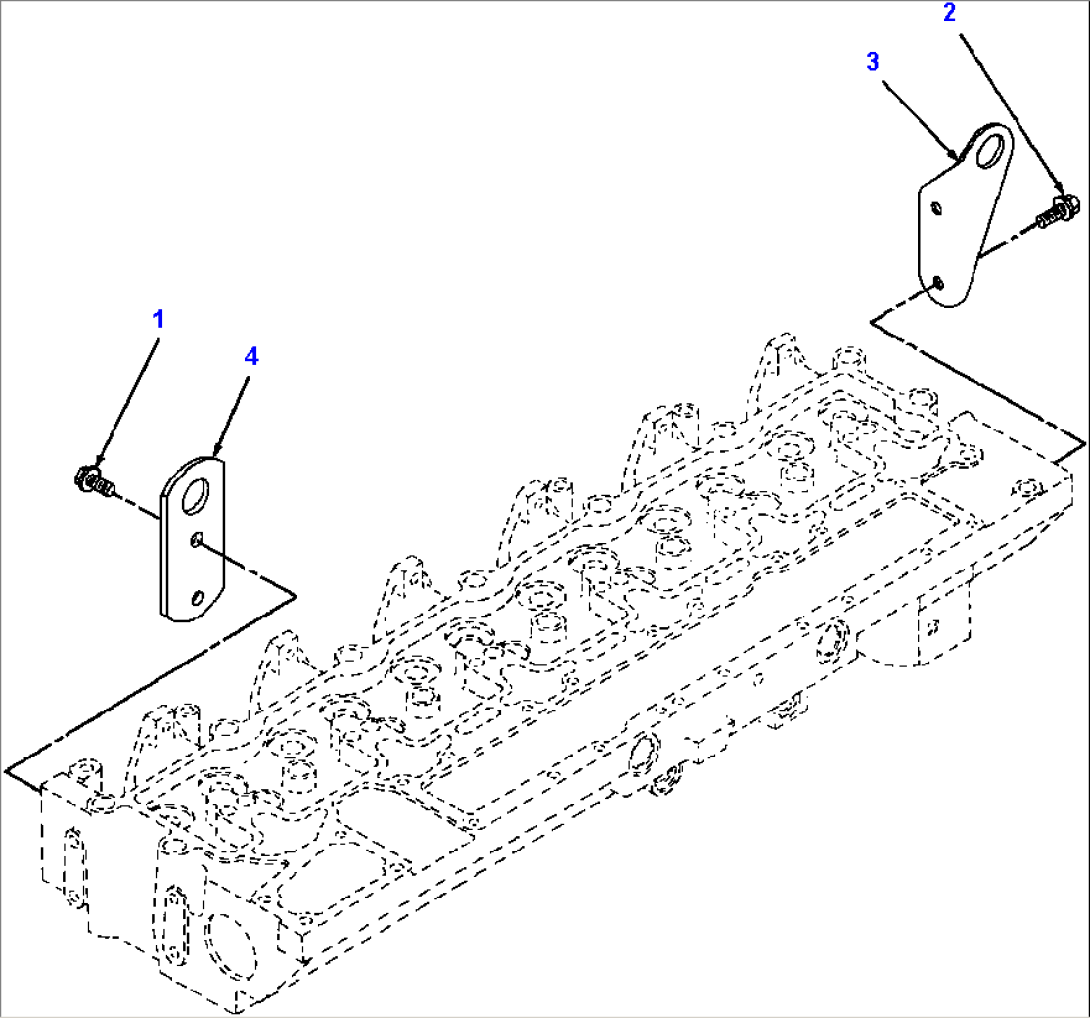 2
3
1
4