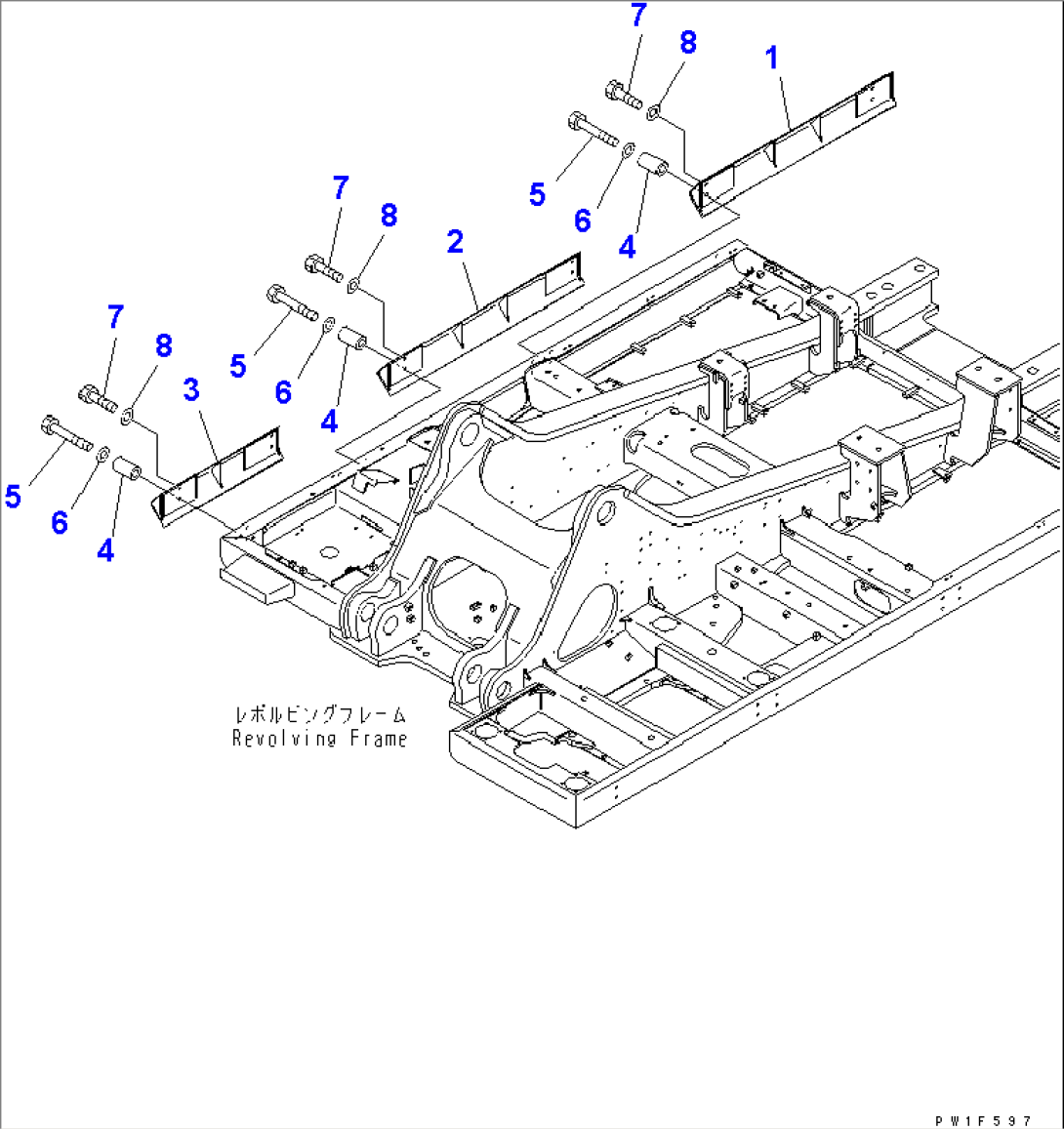 7
8
1
5
6
4
7
8
2
5
6
4
7
8
3
5
6
4
レボルビングフレーム
Revolving Frame
PW1F597