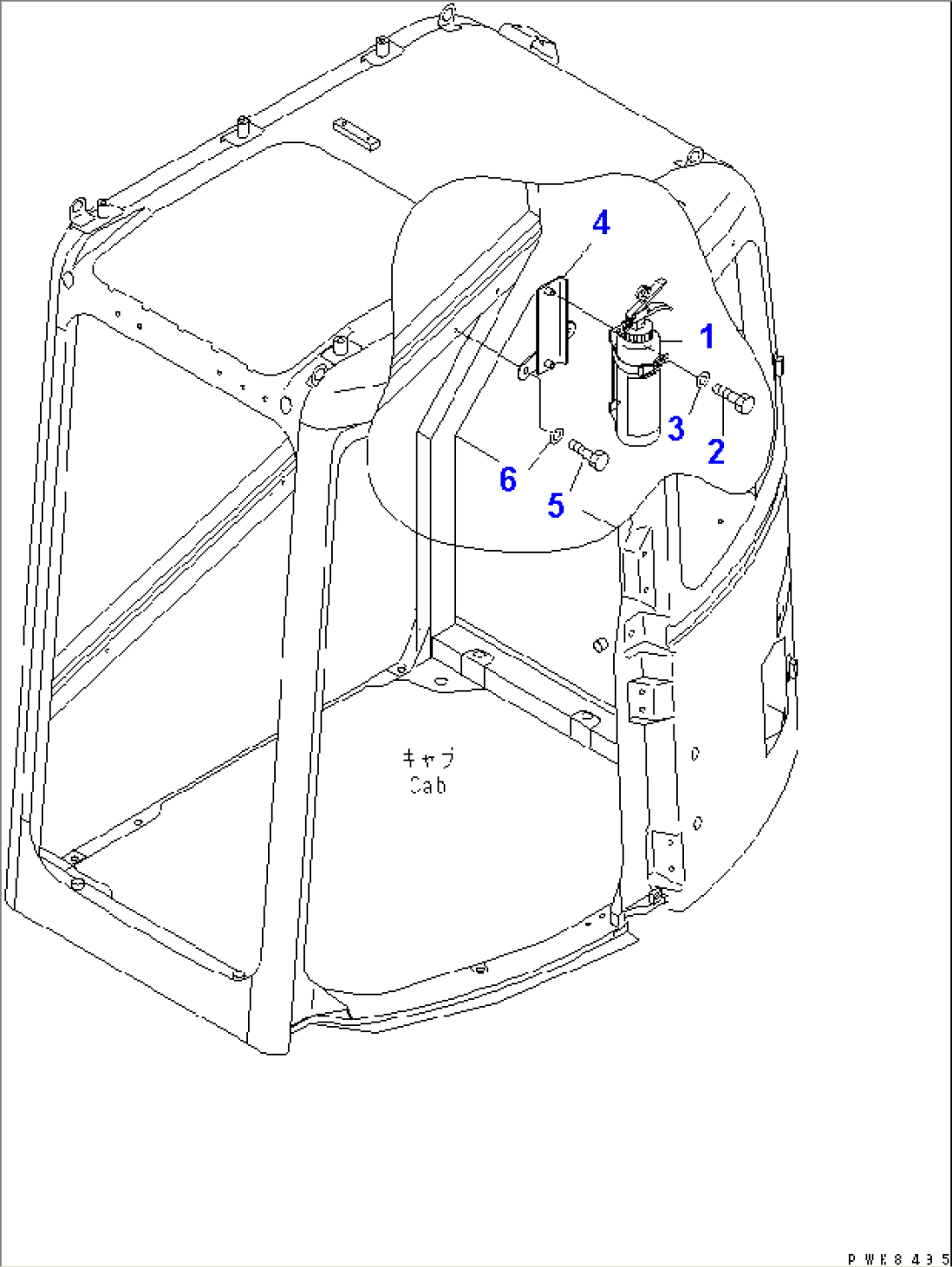 4
1
3
2
6
5
キャブ
Cab
PWK8435