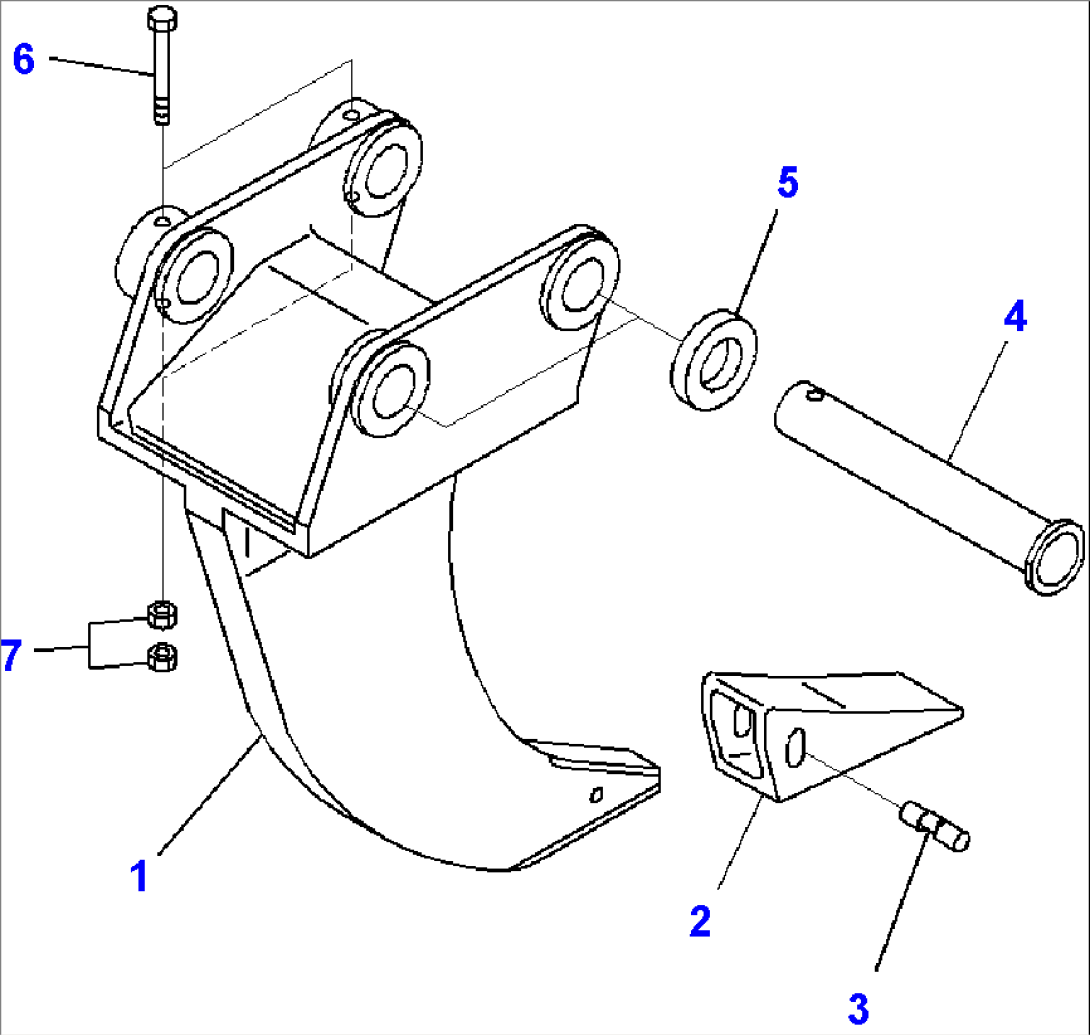 6
5
4
7
1
2
3