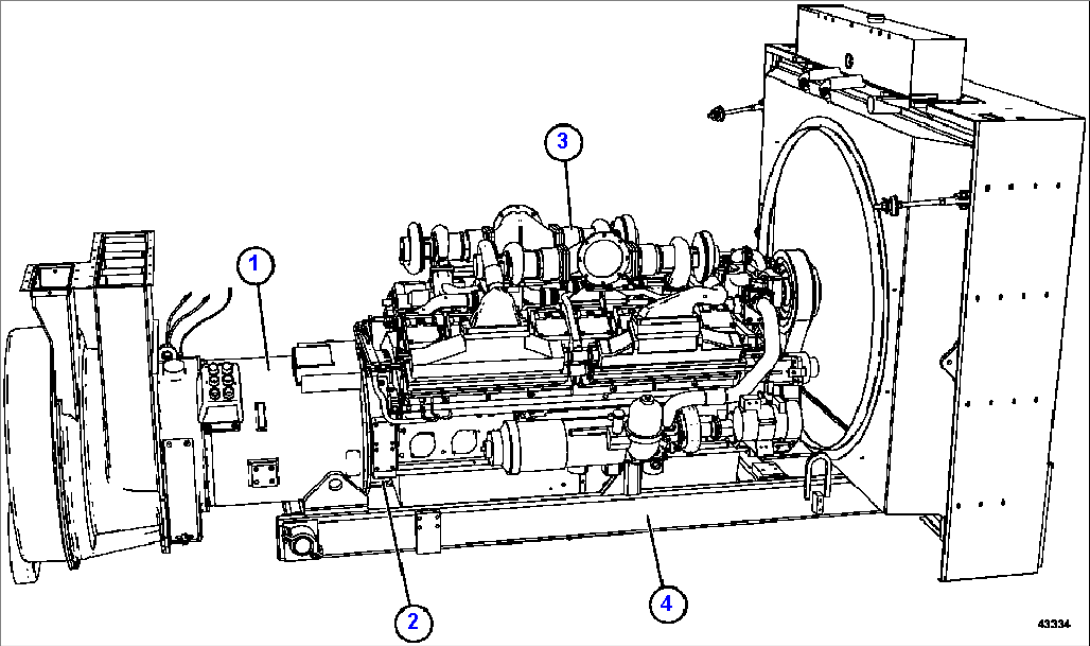 3
1
2
4
43334