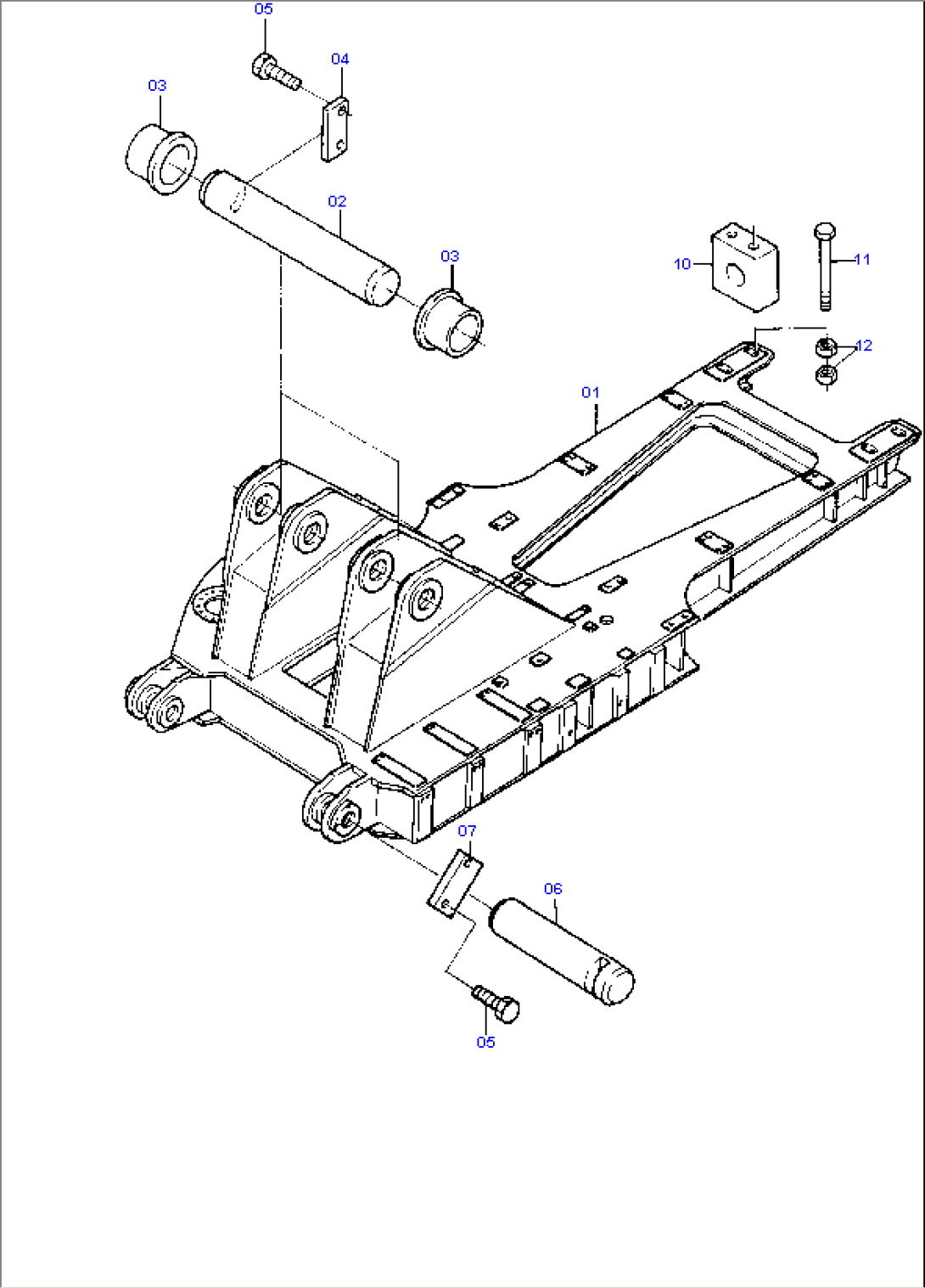 05
04
03
02
03
10
11
12
01
07
06
05