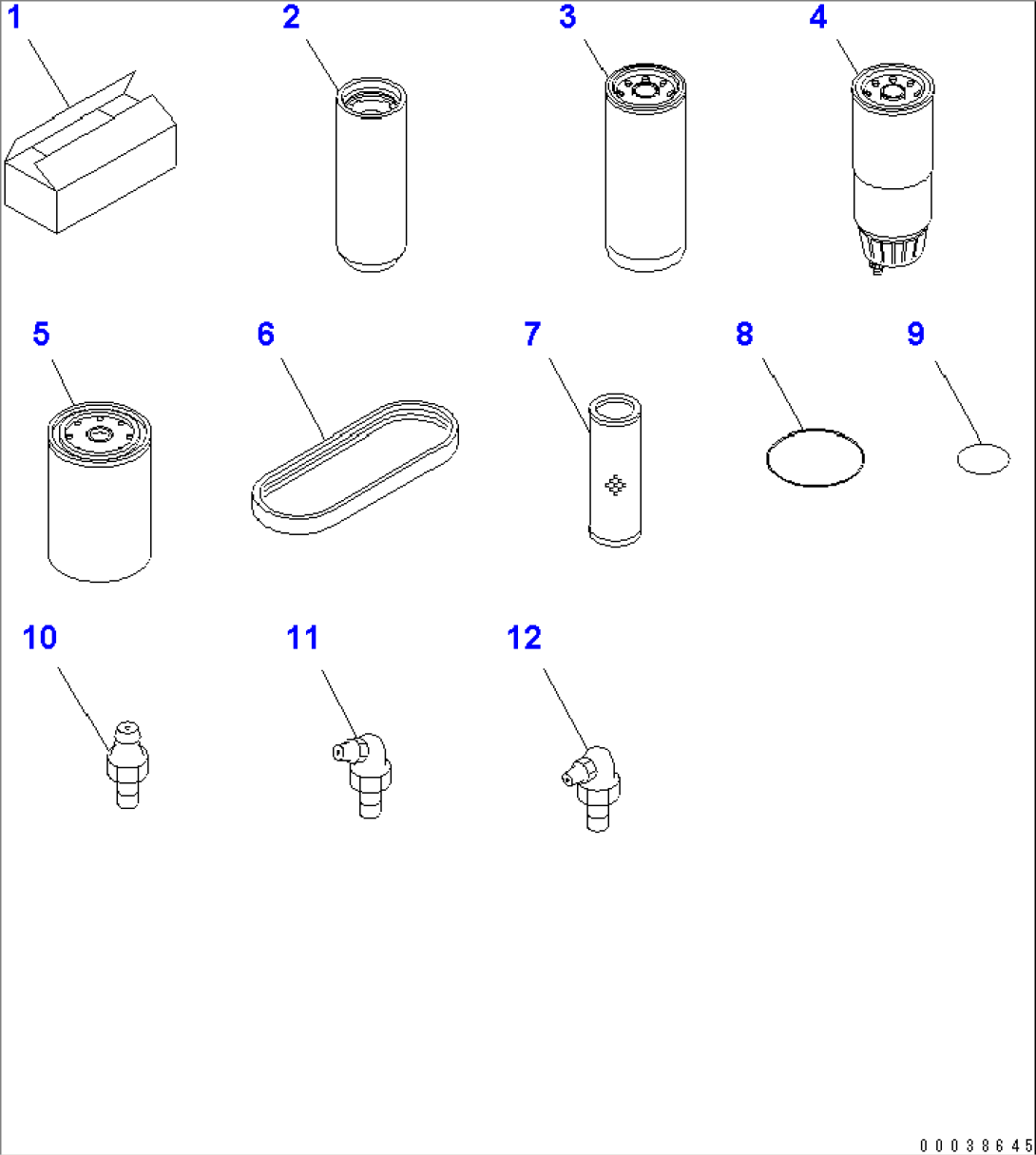 1
2
3
4
5
6
7
8
9
10
11
12
00038645