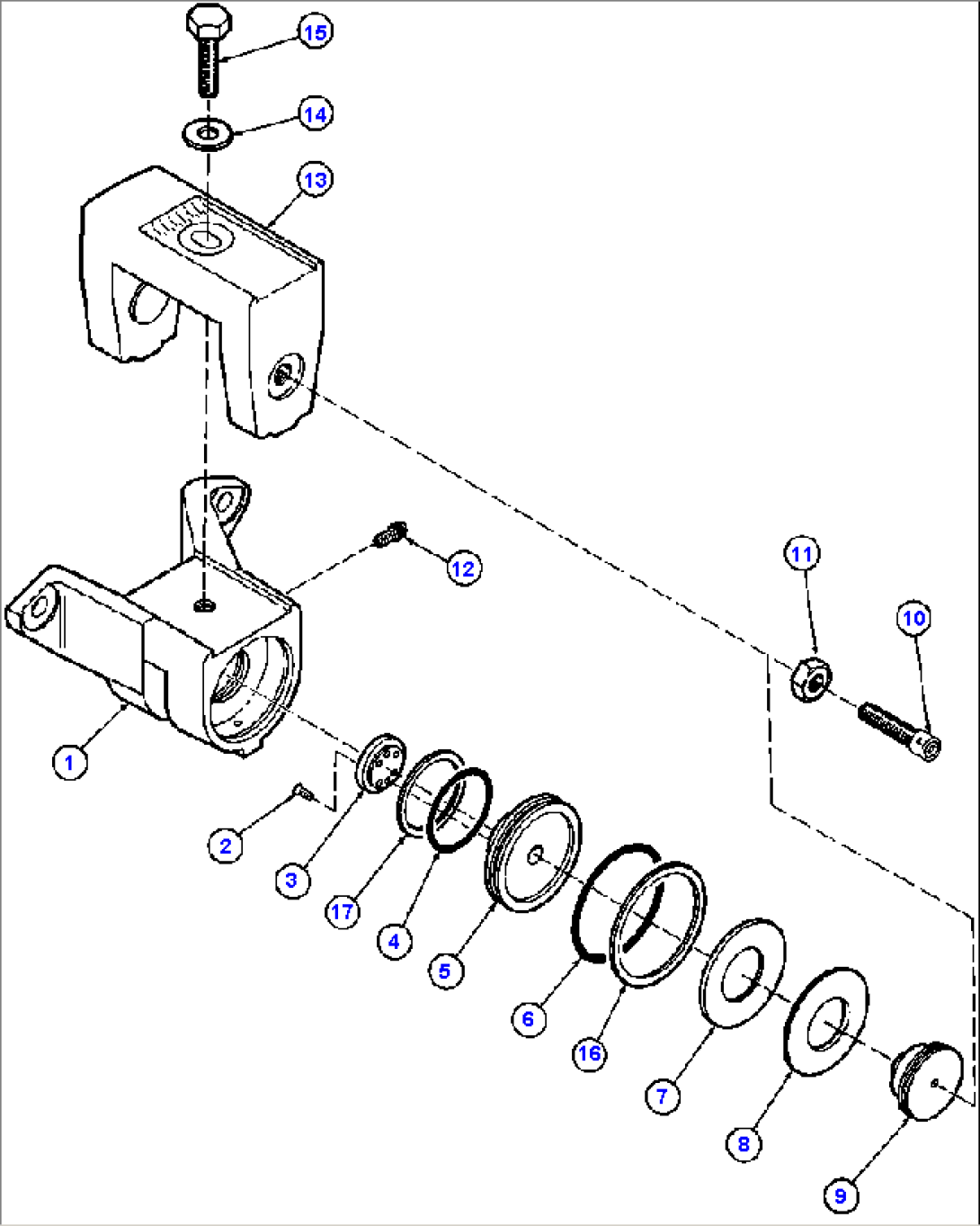 15
14
13
12
11
10
1
2
3
17
4
5
6
16
7
8
9