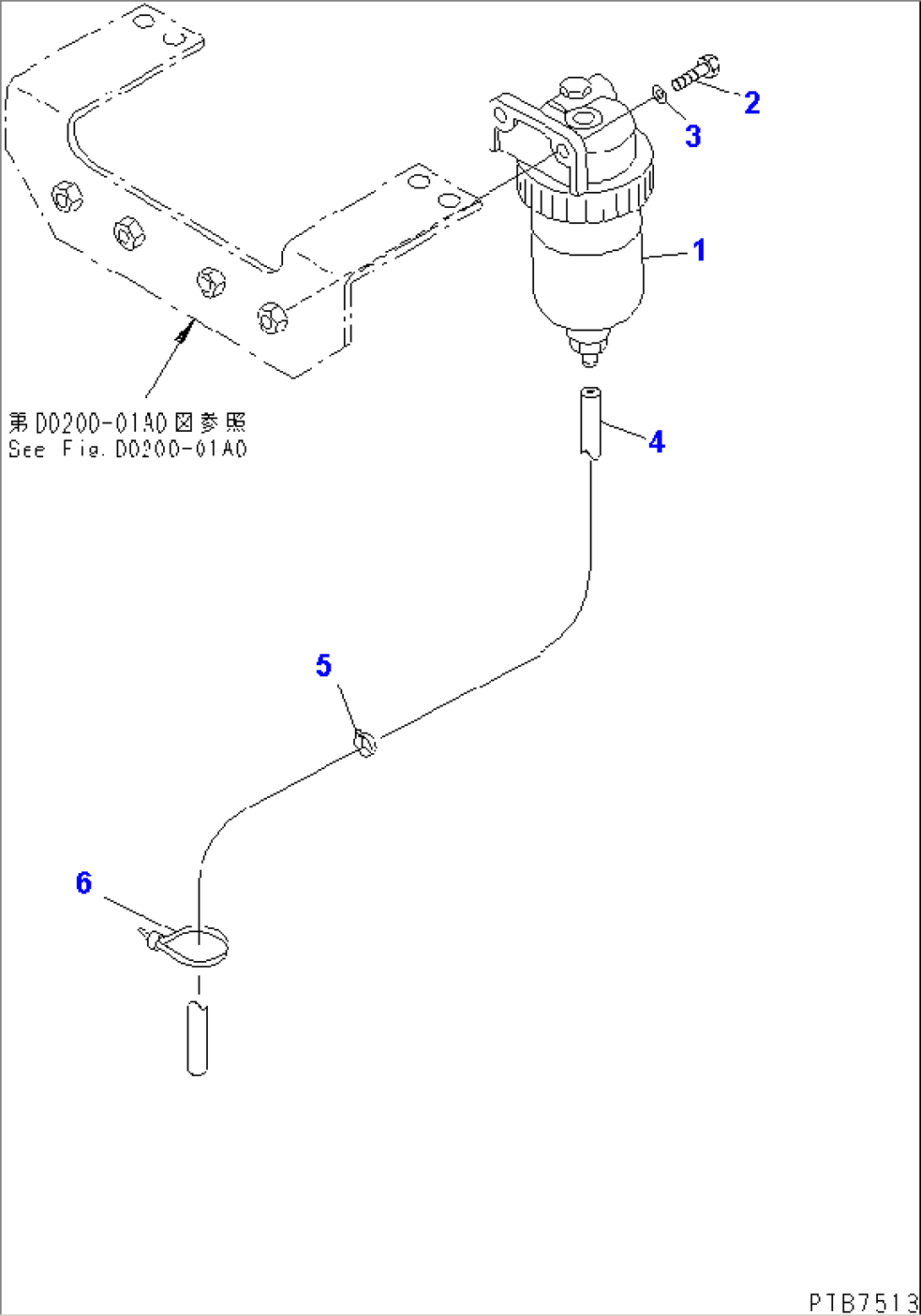 2
3
1
第D0200-01A0図参照
See Fig.D0200-01A0
4
5
6
PTB7513