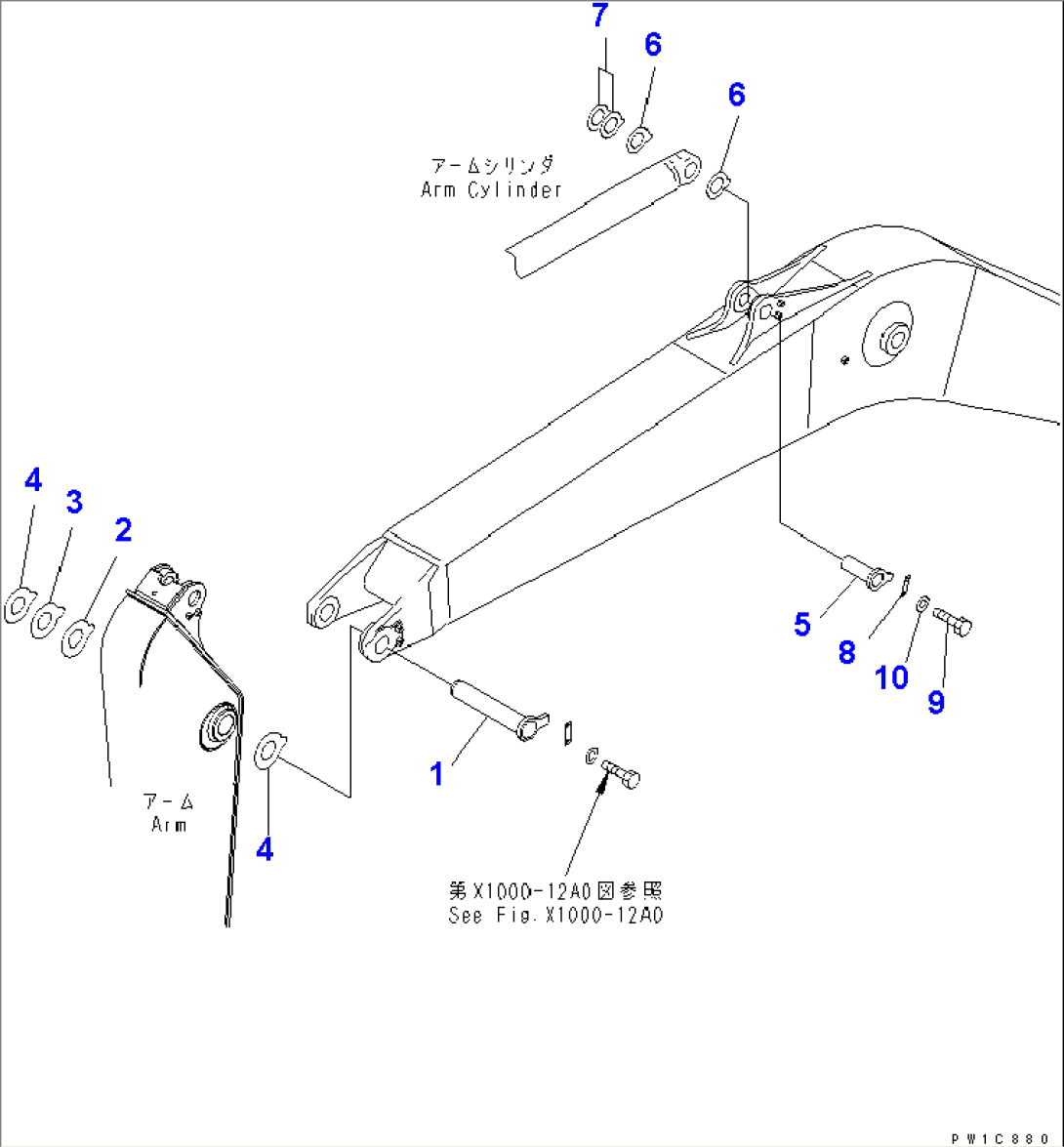 7
6
6
アームシリンダ
Arm Cylinder
4
3
2
5
8
10
9
1
アーム
Arm
4
第X1000-12A0図参照
See Fig.X1000-12A0
PW1C880