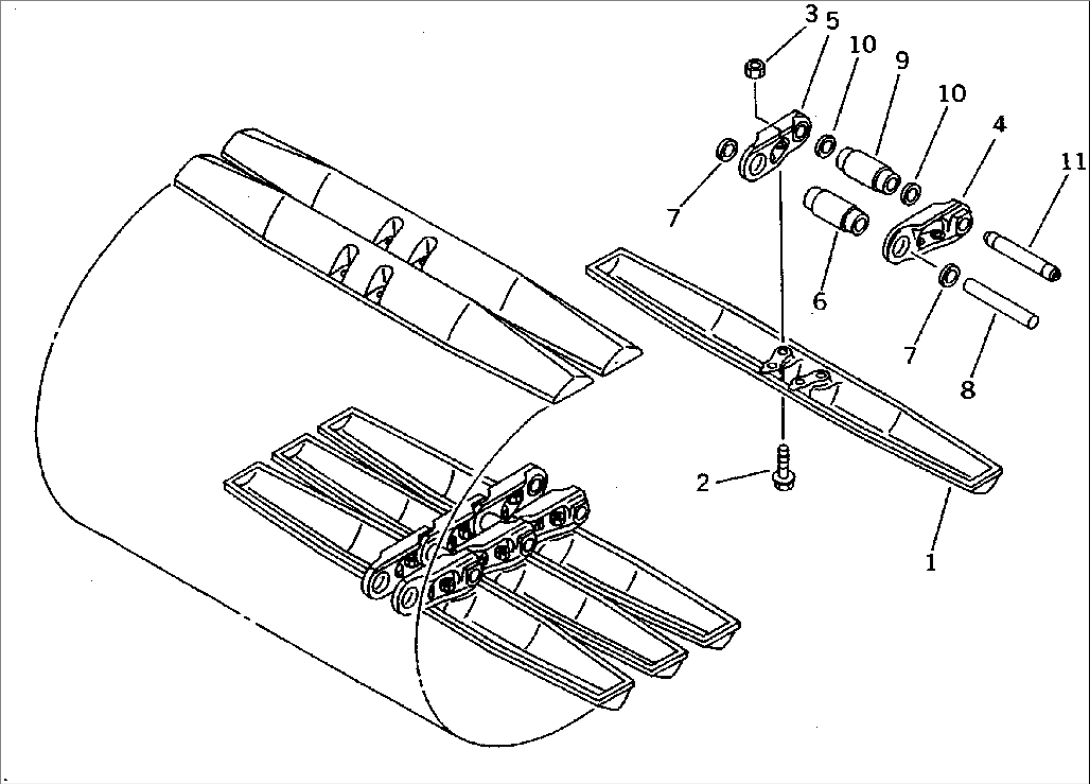 3
5
10
9
10
4
11
7
6
7
8
2
1