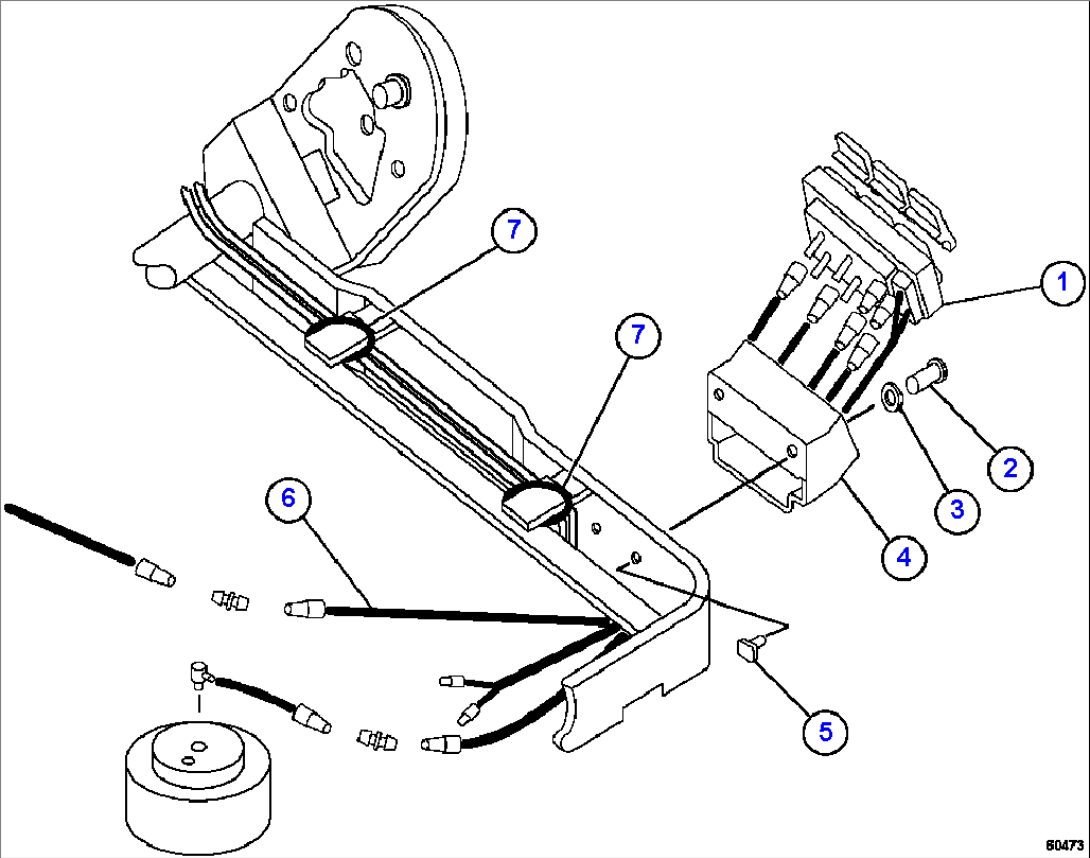 7
7
1
2
3
4
6
5
60473