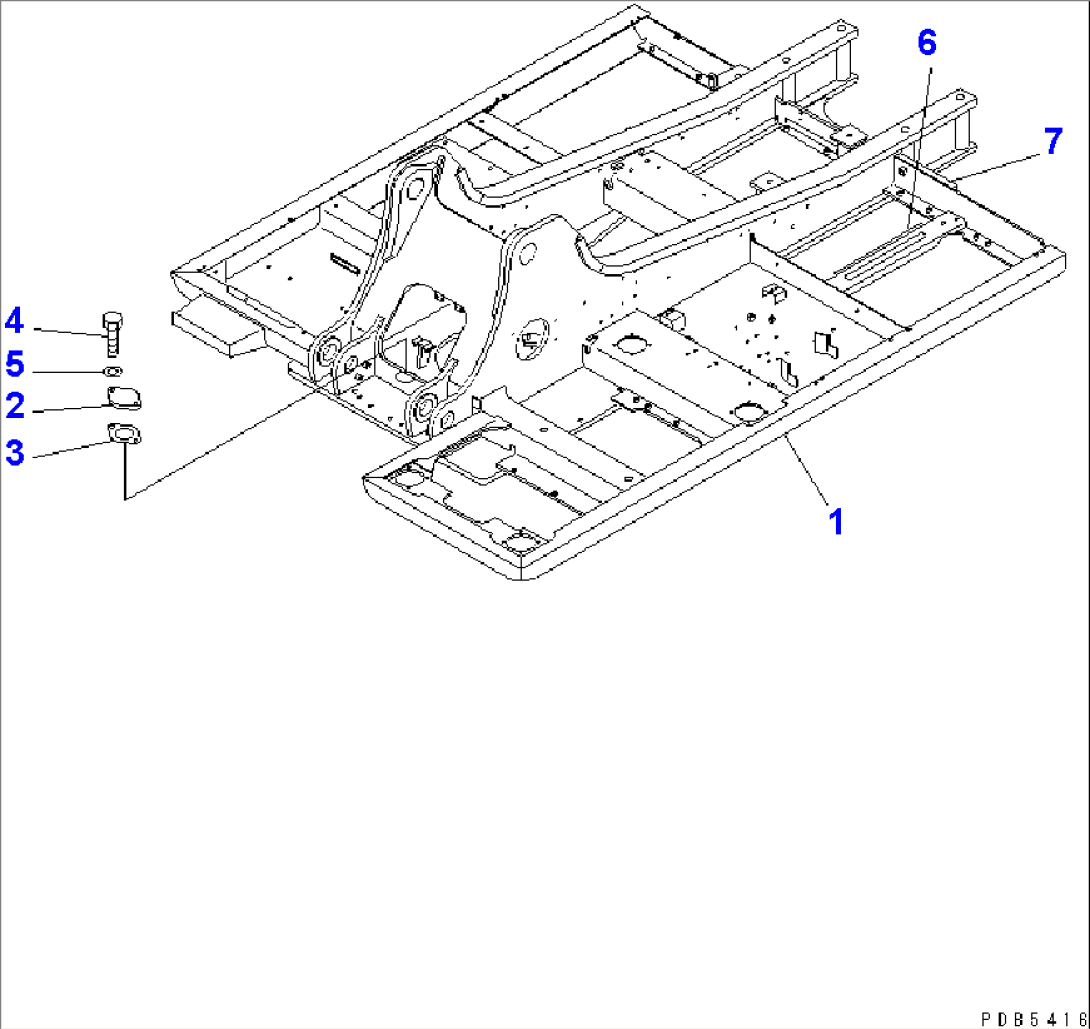 6
7
4
5
2
3
1
PDB5416