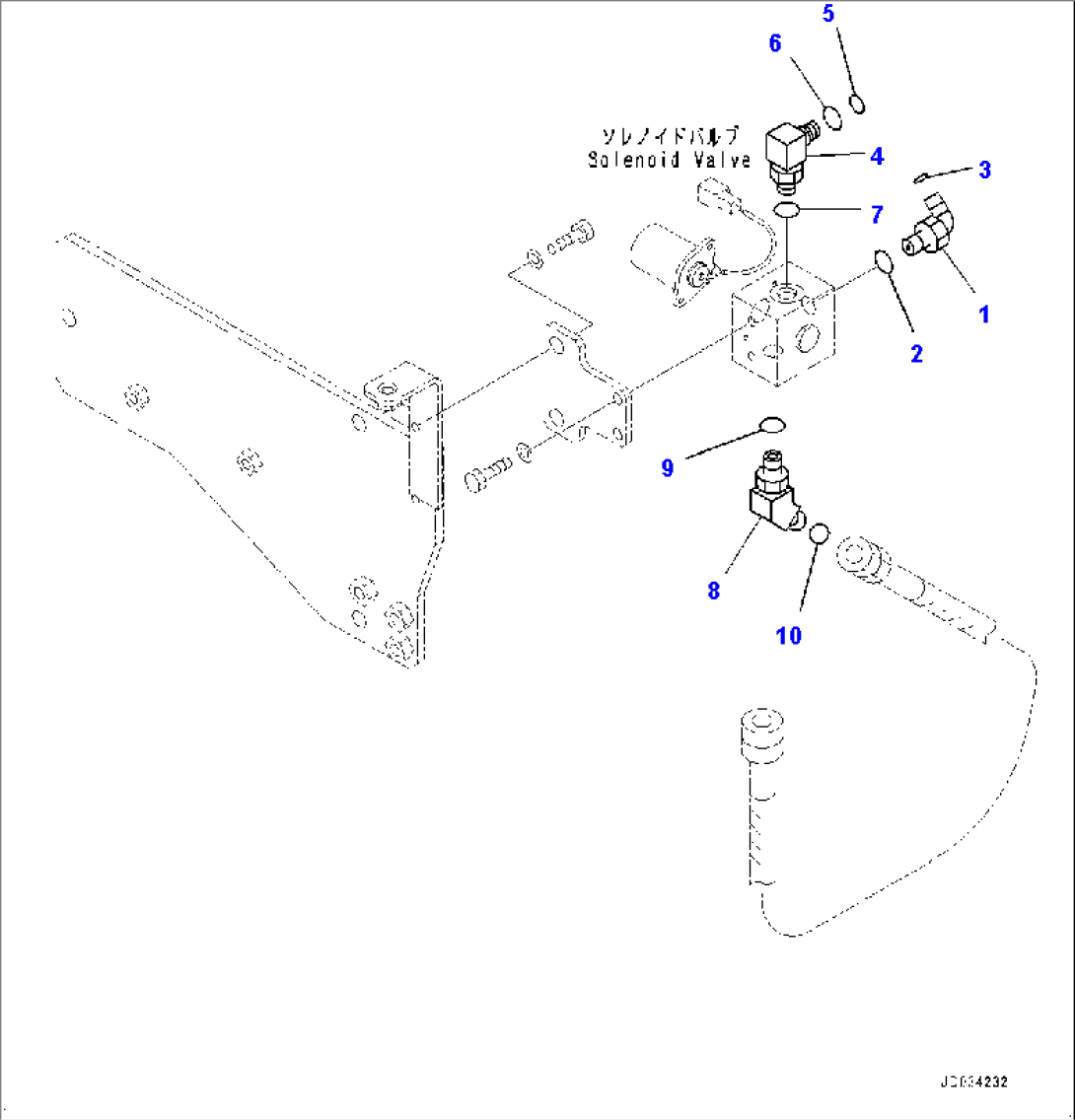 5
6
ソレノイドバルブ
Solenoid Valve
4
3
7
1
2
9
8
10
JD034232