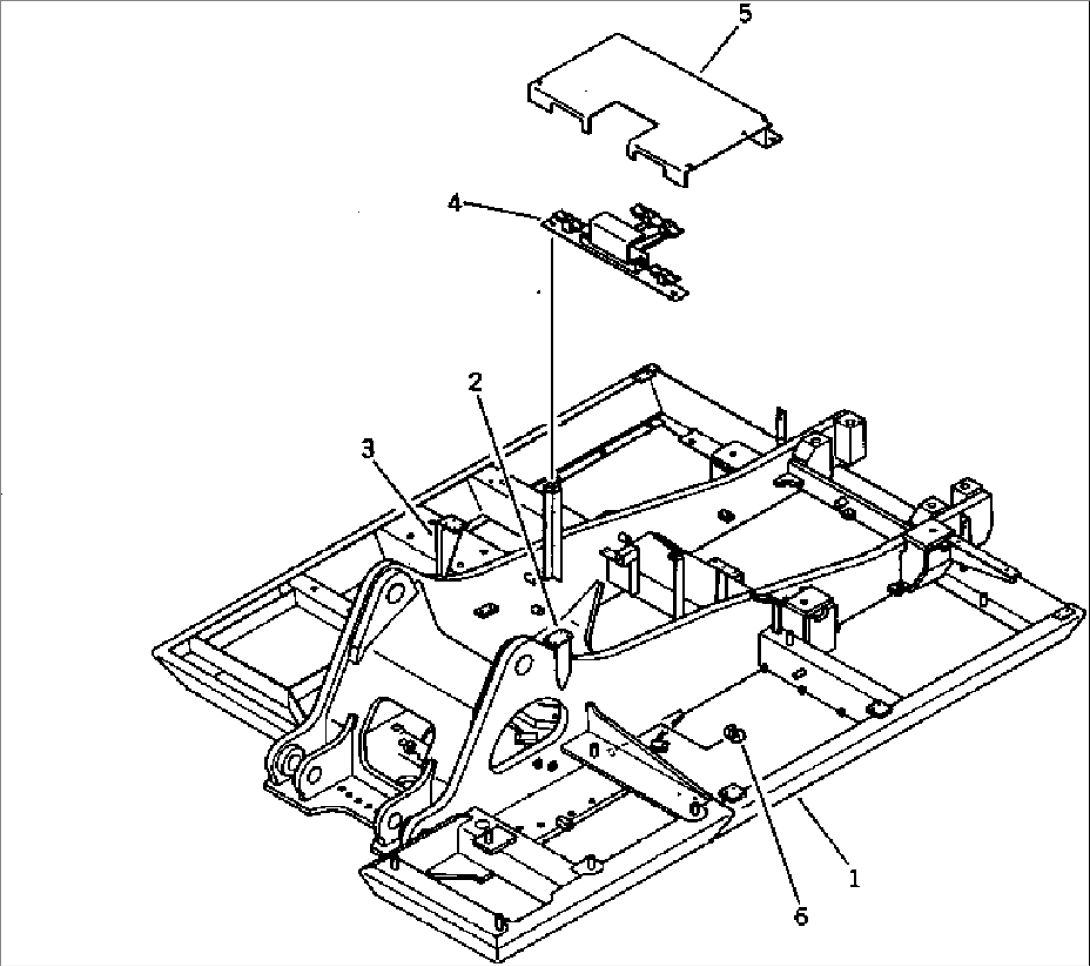 5
4
2
3
1
6