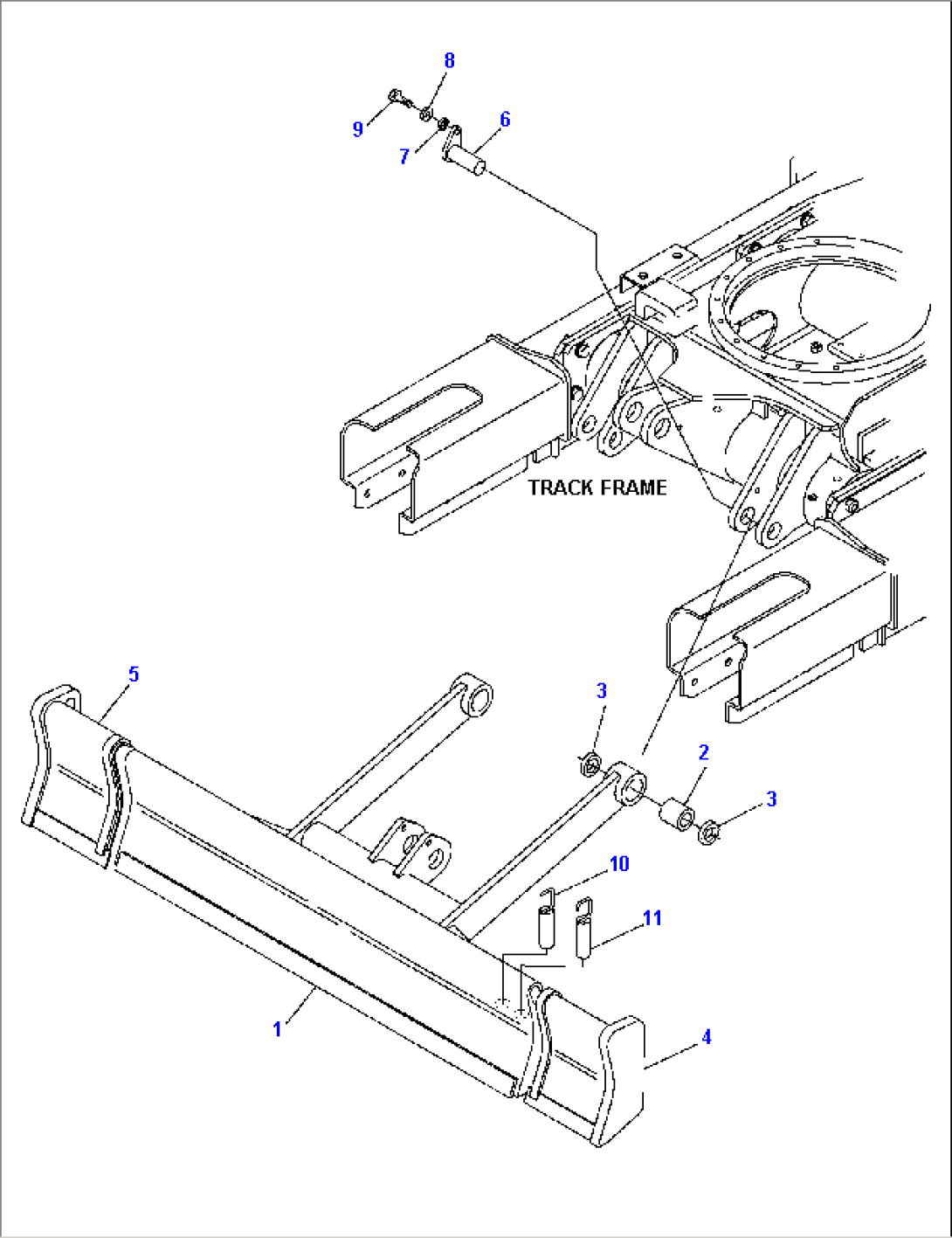 8
9
7
6
TRACK FRAME
5
3
2
3
10
11
1
4