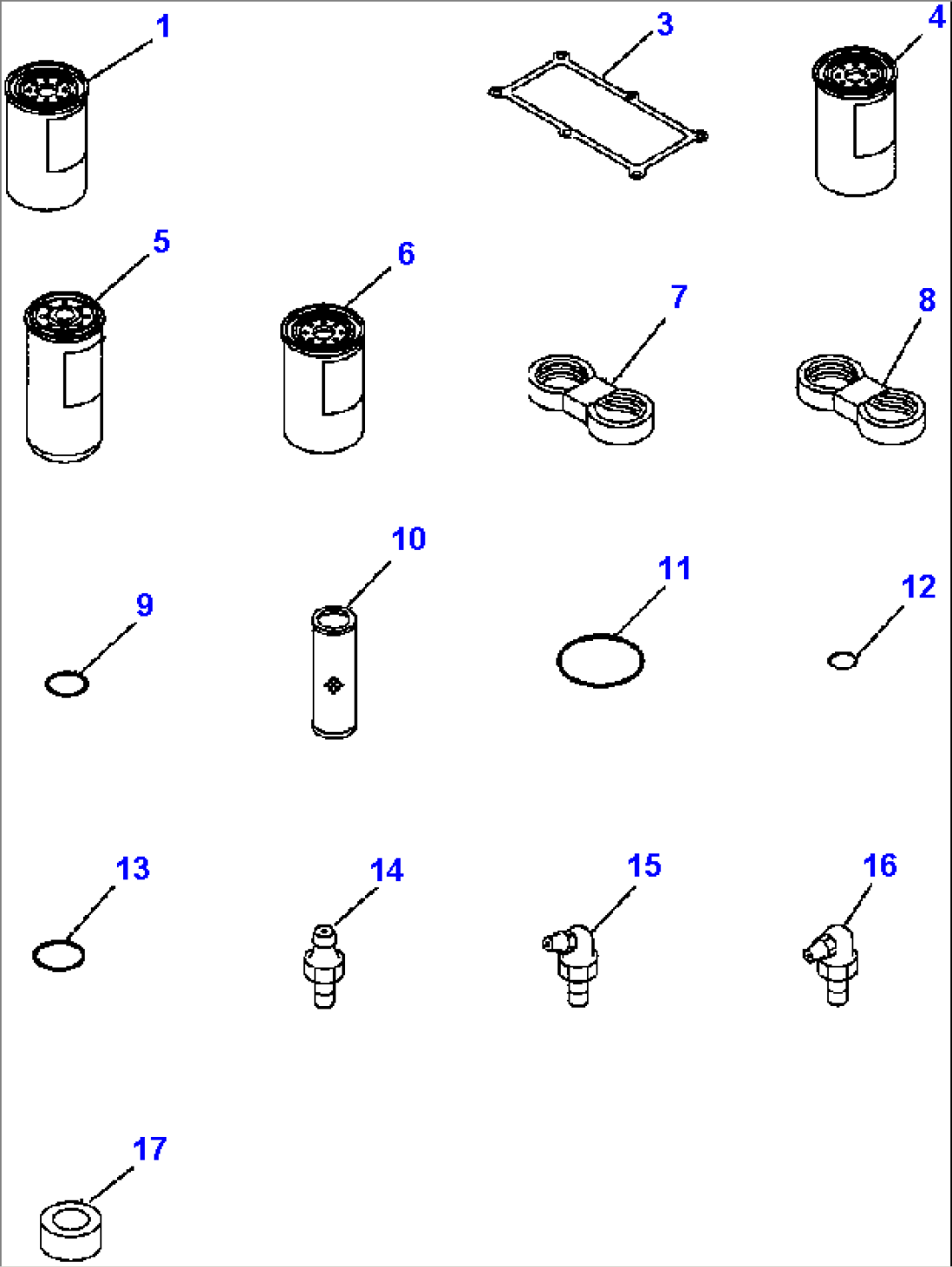 1
3
4
5
6
7
8
9
10
11
12
13
14
15
16
17