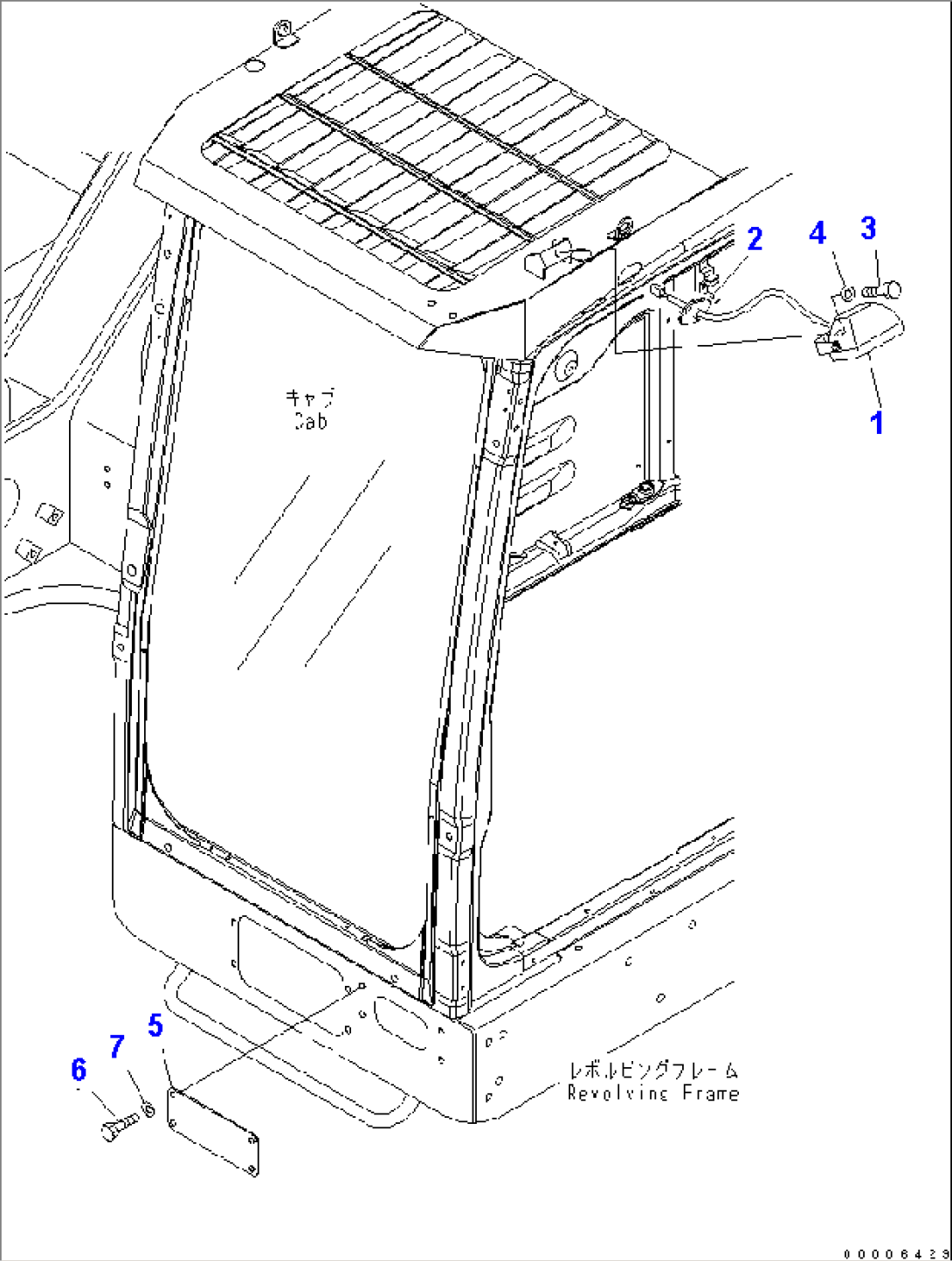 2
4
3
1
キャブ
Cab
5
7
6
レボルビングフレーム
Revolving Frame
00006429