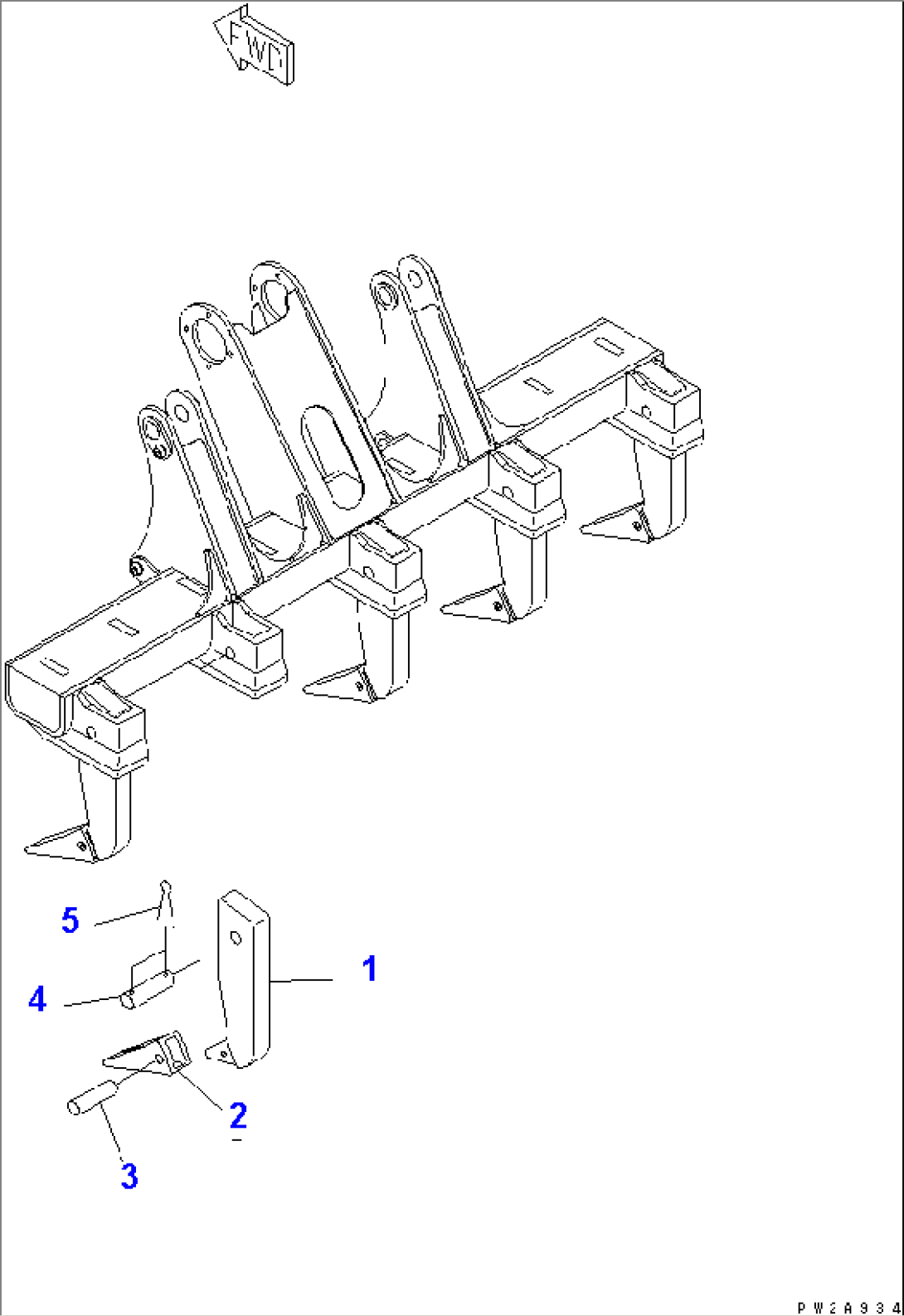 FWD

5

4

1

2

3

PW2A934