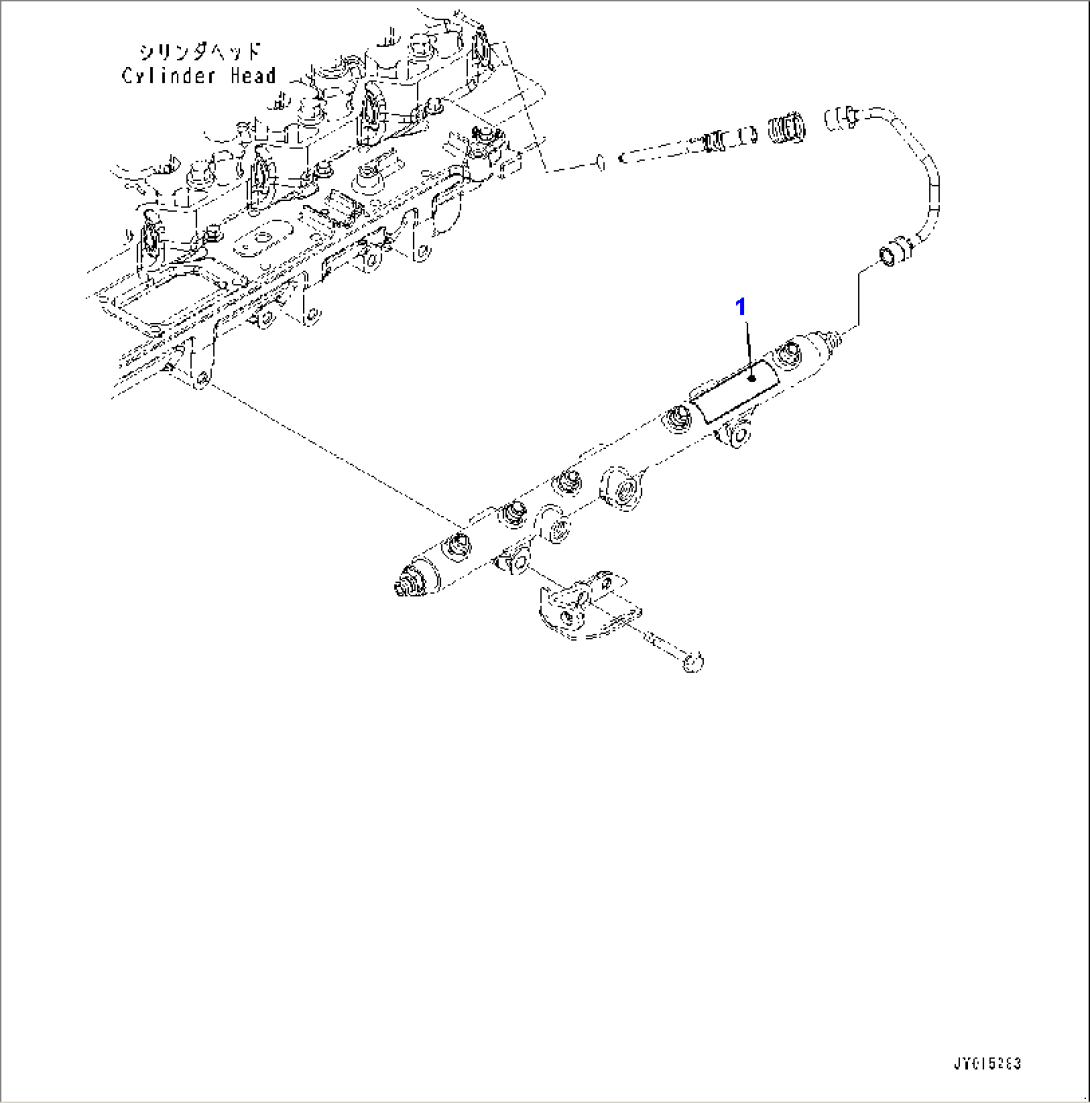 シリンダヘッド
Cylinder Head

1

JY015263