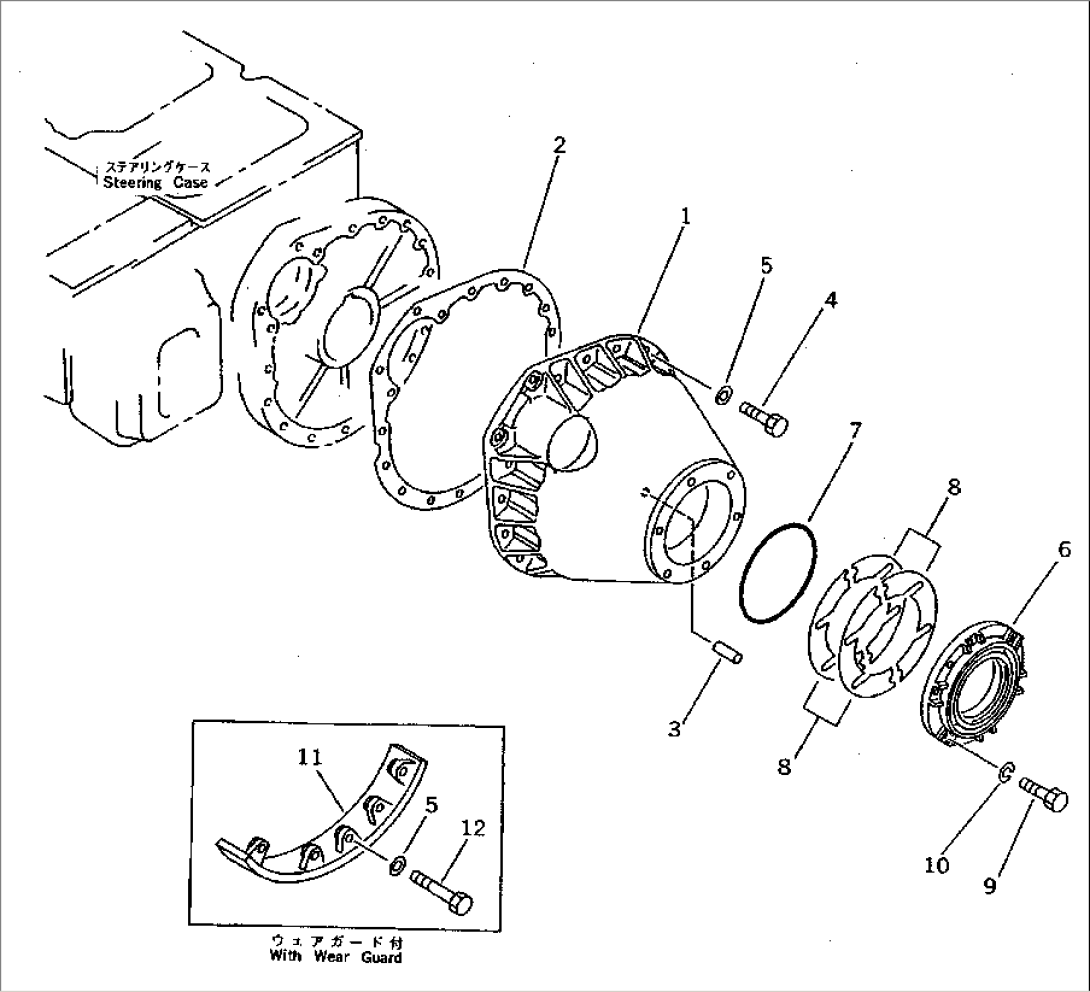 ステアリングケース
Steering Case

2
1
5
4
7
8
6
3
8
10
9

11
5
12
ウェアガード付
With Wear Guard