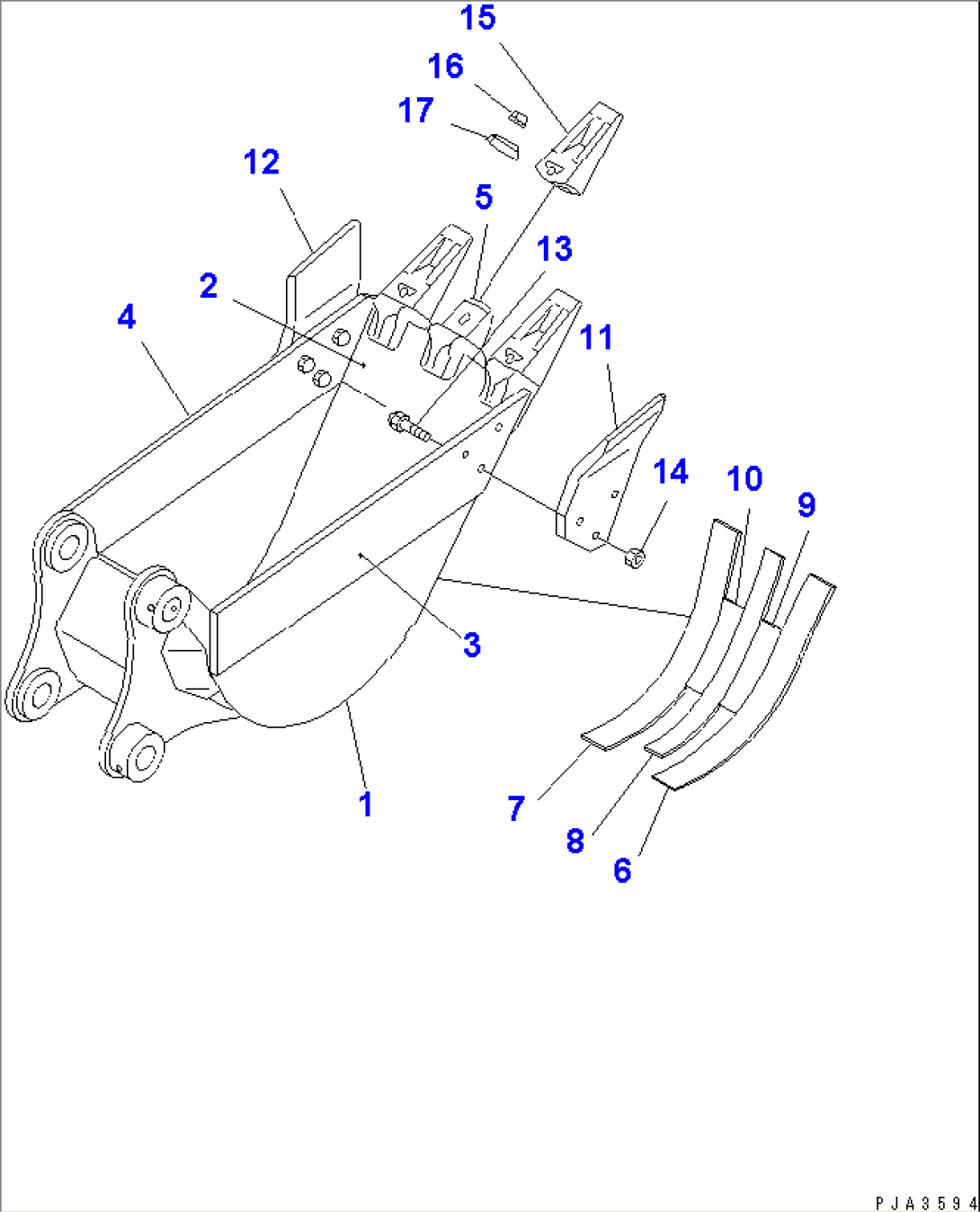 15
16
17
12
5
13
2
4
11
14
10
9
3
1
7
8
6
PJA3594