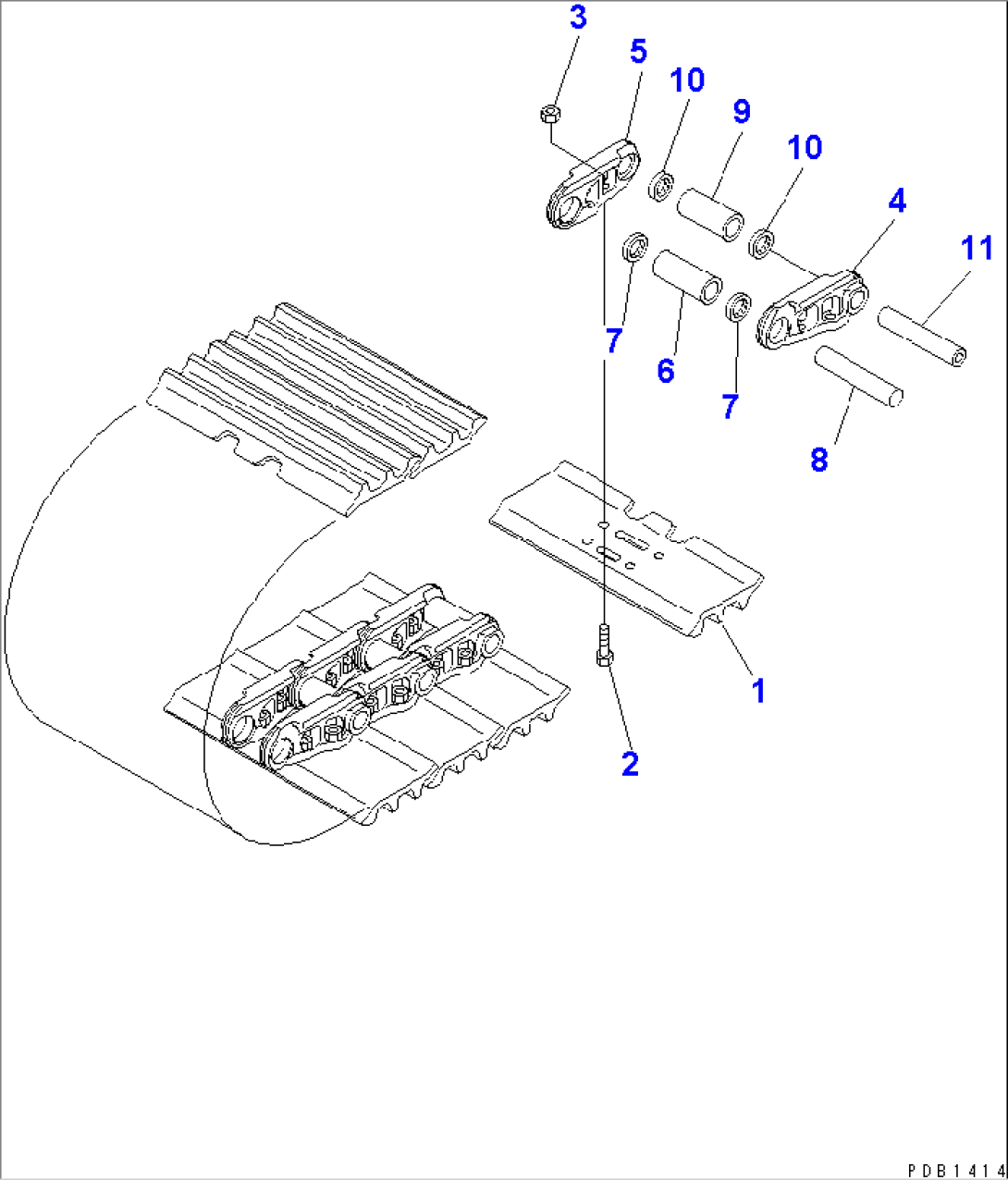 3
5
10
9
10
4
11
7
6
7
8
1
2
PDB1414