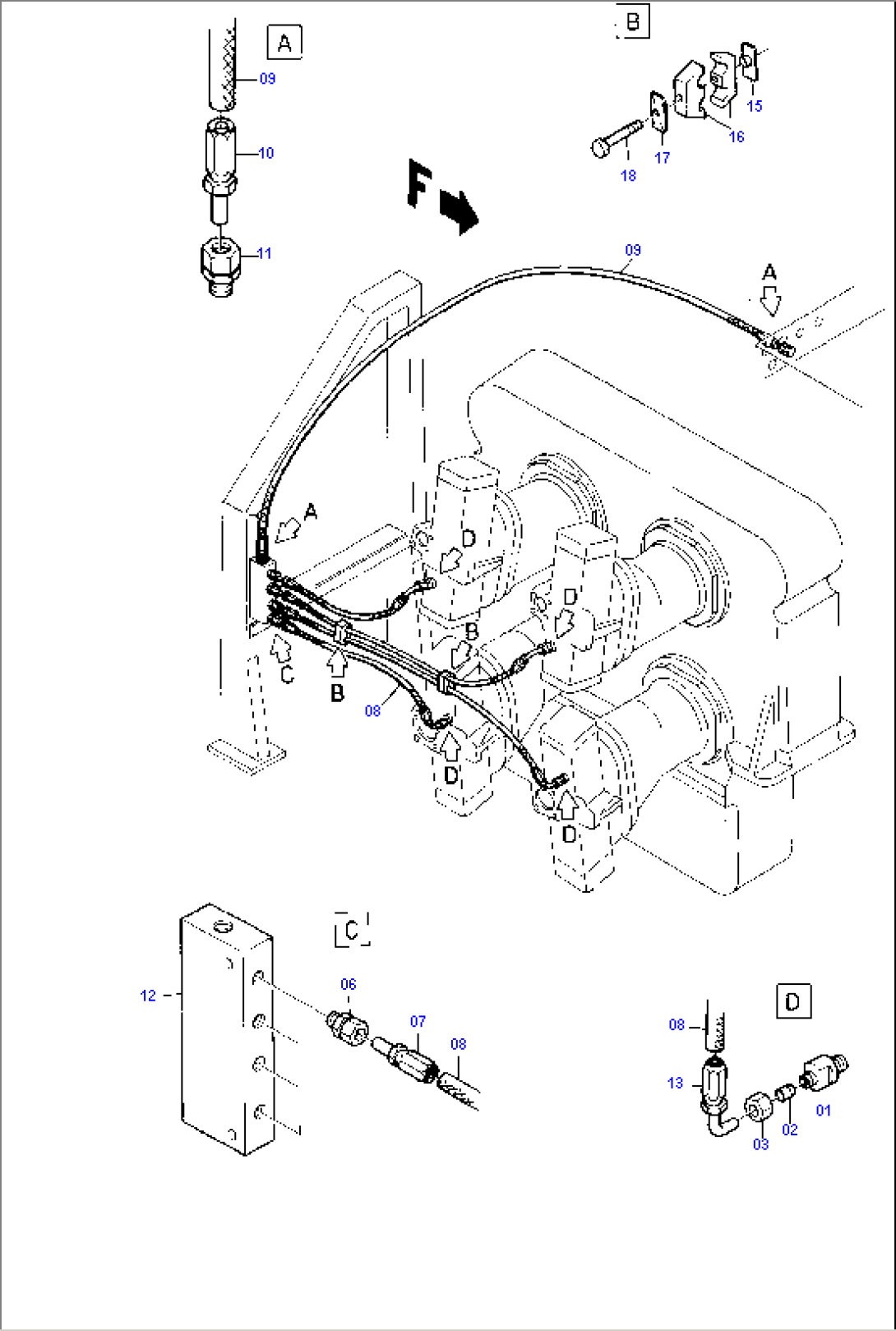 A
09
10
11
B
15
16
17
18
F
09
A
A
D
D
B
C
B
08
D
D
C
12
06
07
08
D
08
13
03
02
01