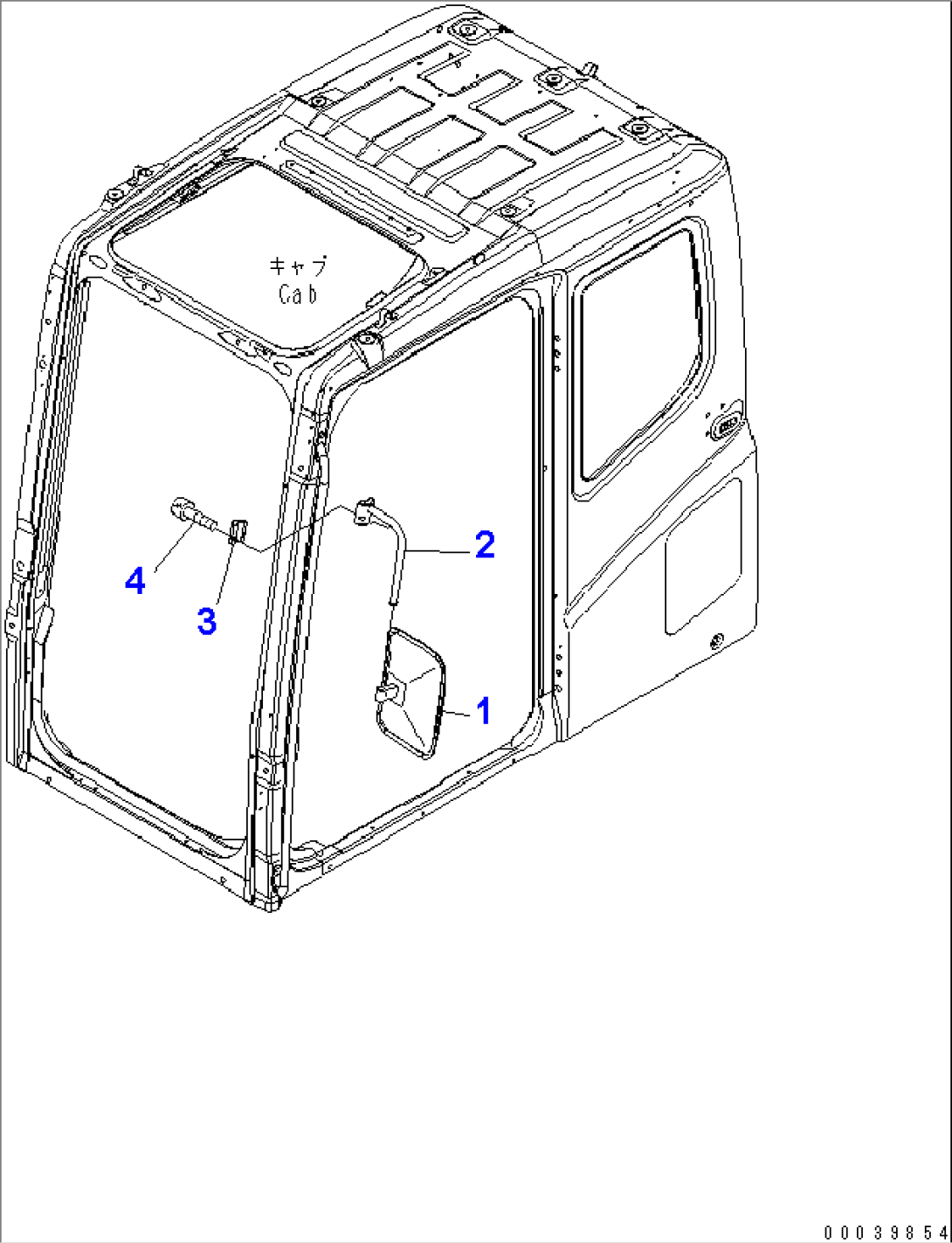 キャブ
Cab

2

4

3

1

00039854