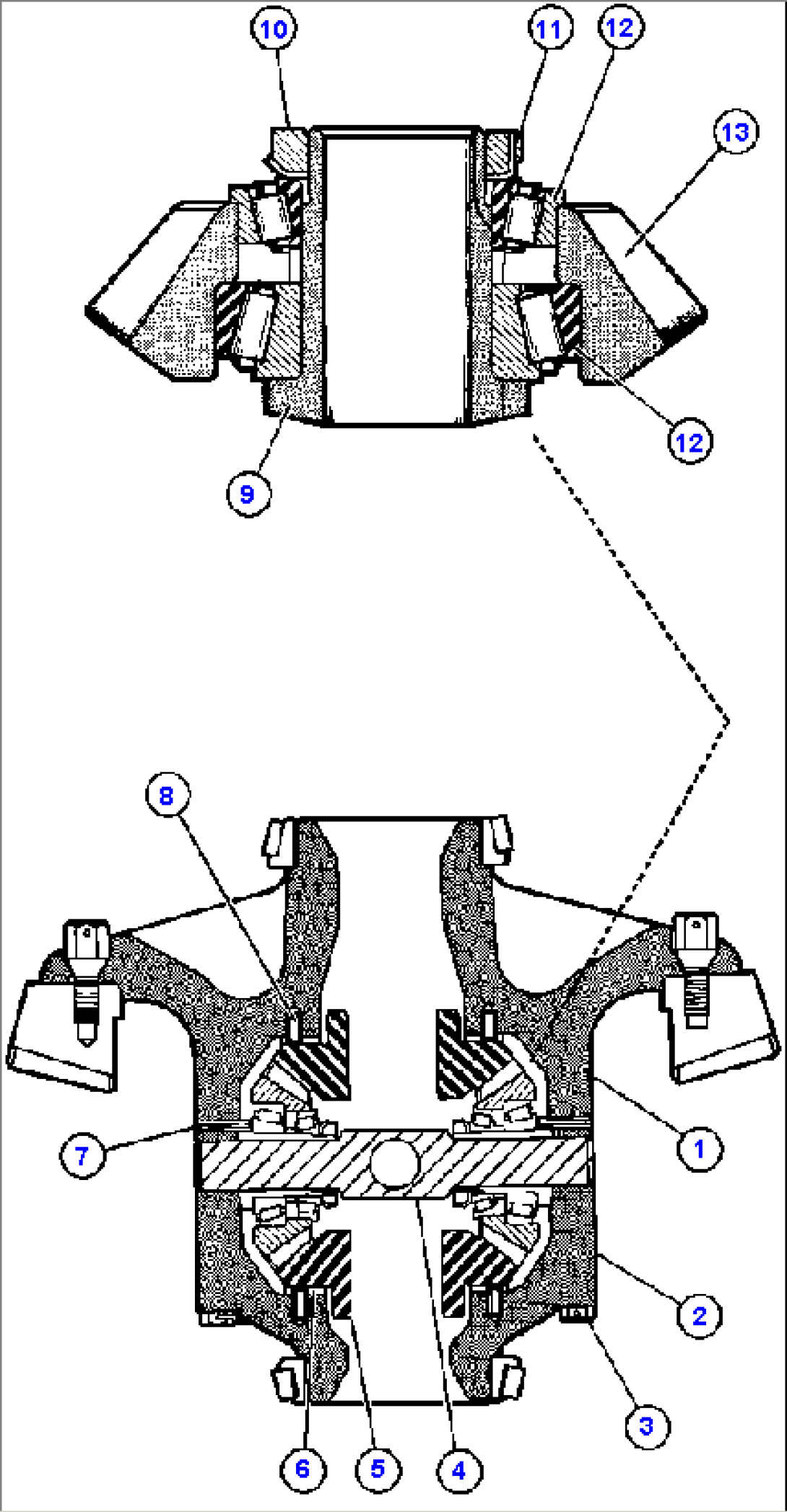 10
11
12
13
12
9
8
7
1
2
3
6
5
4