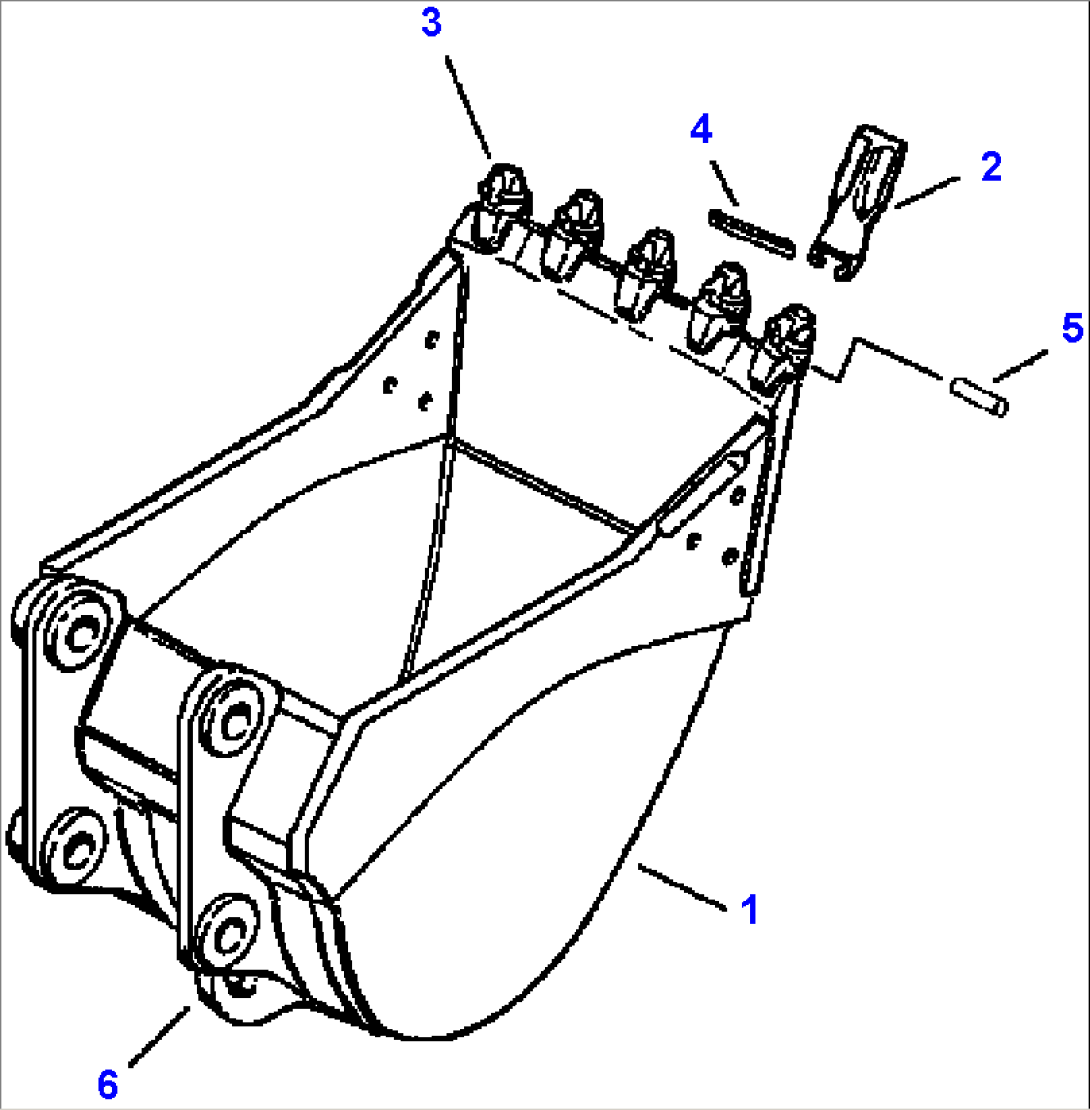 3
4
2
5
1
6