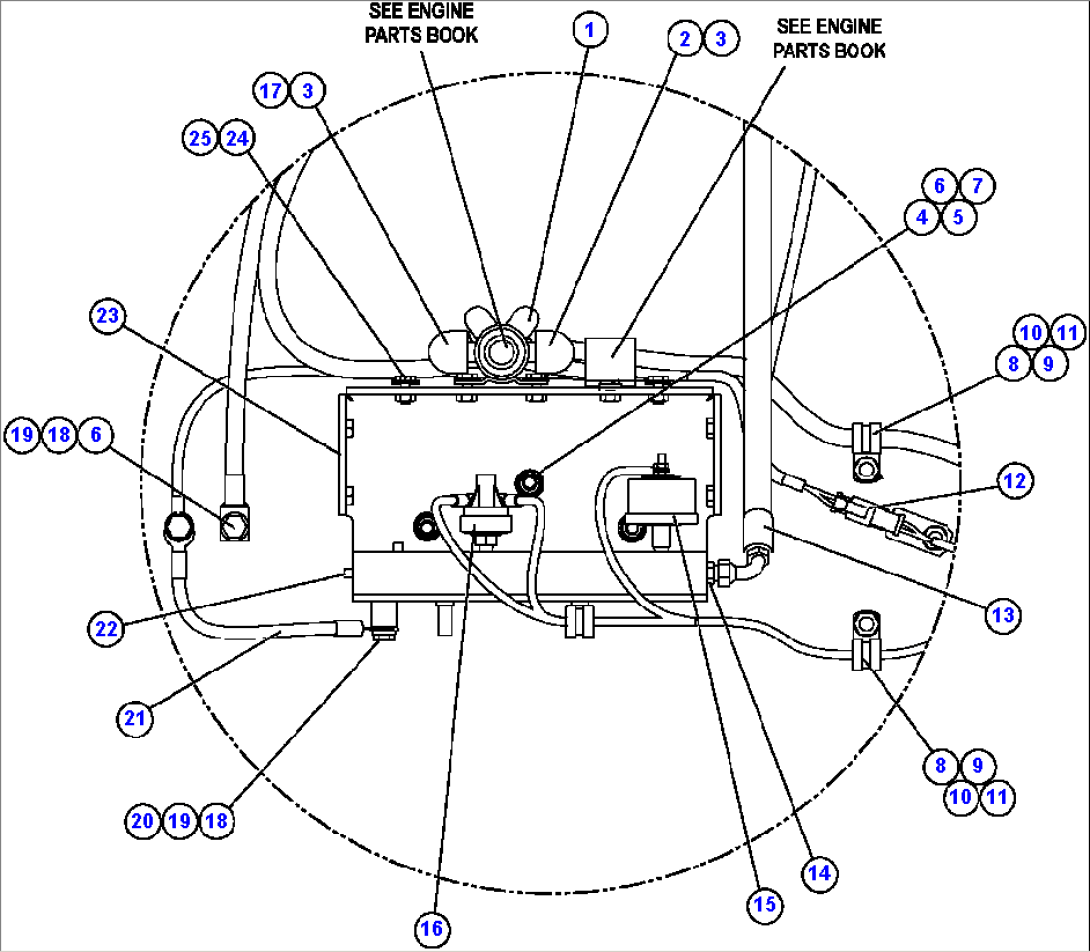 SEE ENGINE PARTS BOOK

1

2 3

SEE ENGINE PARTS BOOK

17 3

25 24

6 7
4 5

23

10 11
8 9

19 18 6

12

13

22

21

8 9
10 11

20 19 18

14

15

16