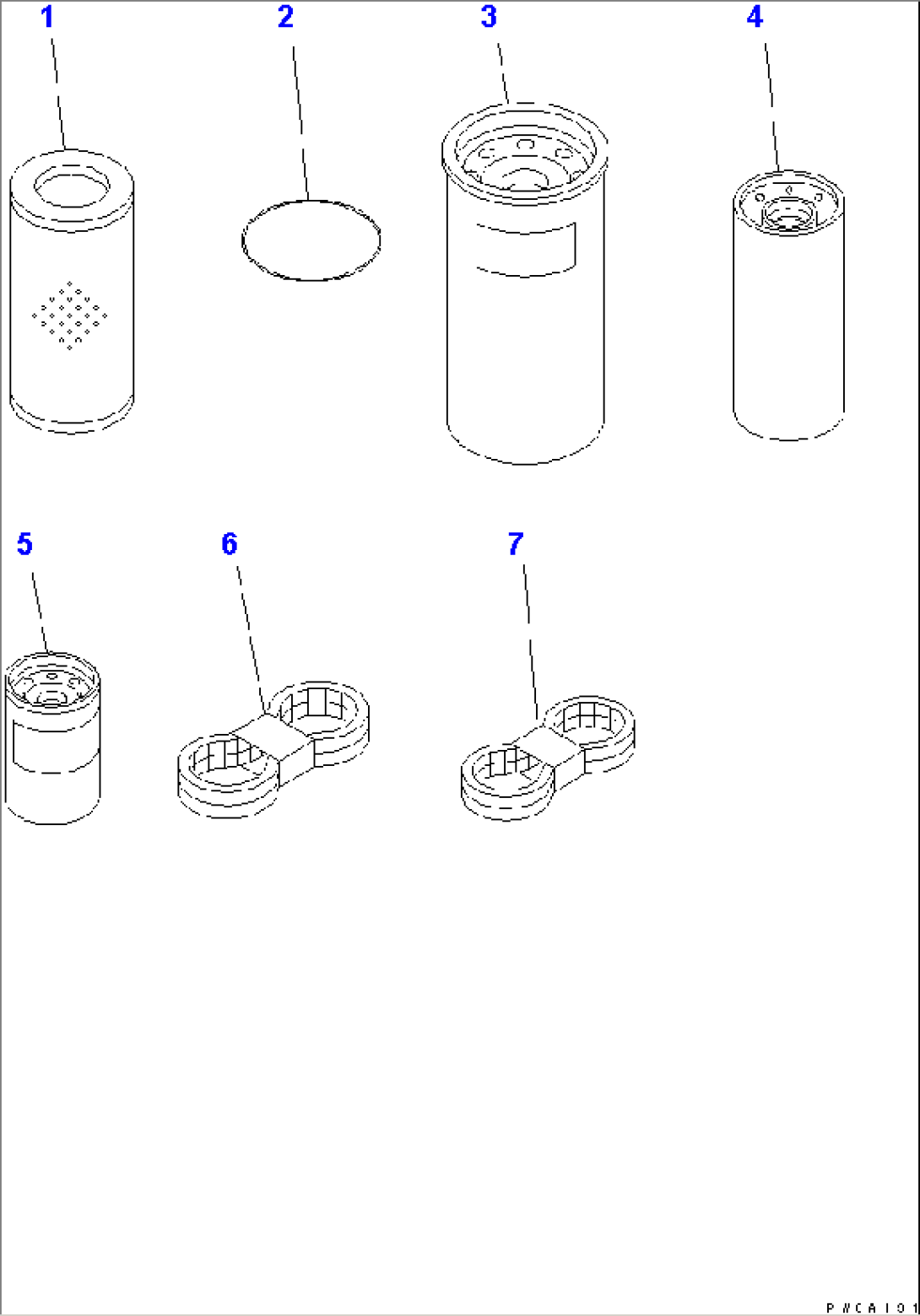 1
2
3
4
5
6
7
PWCA101