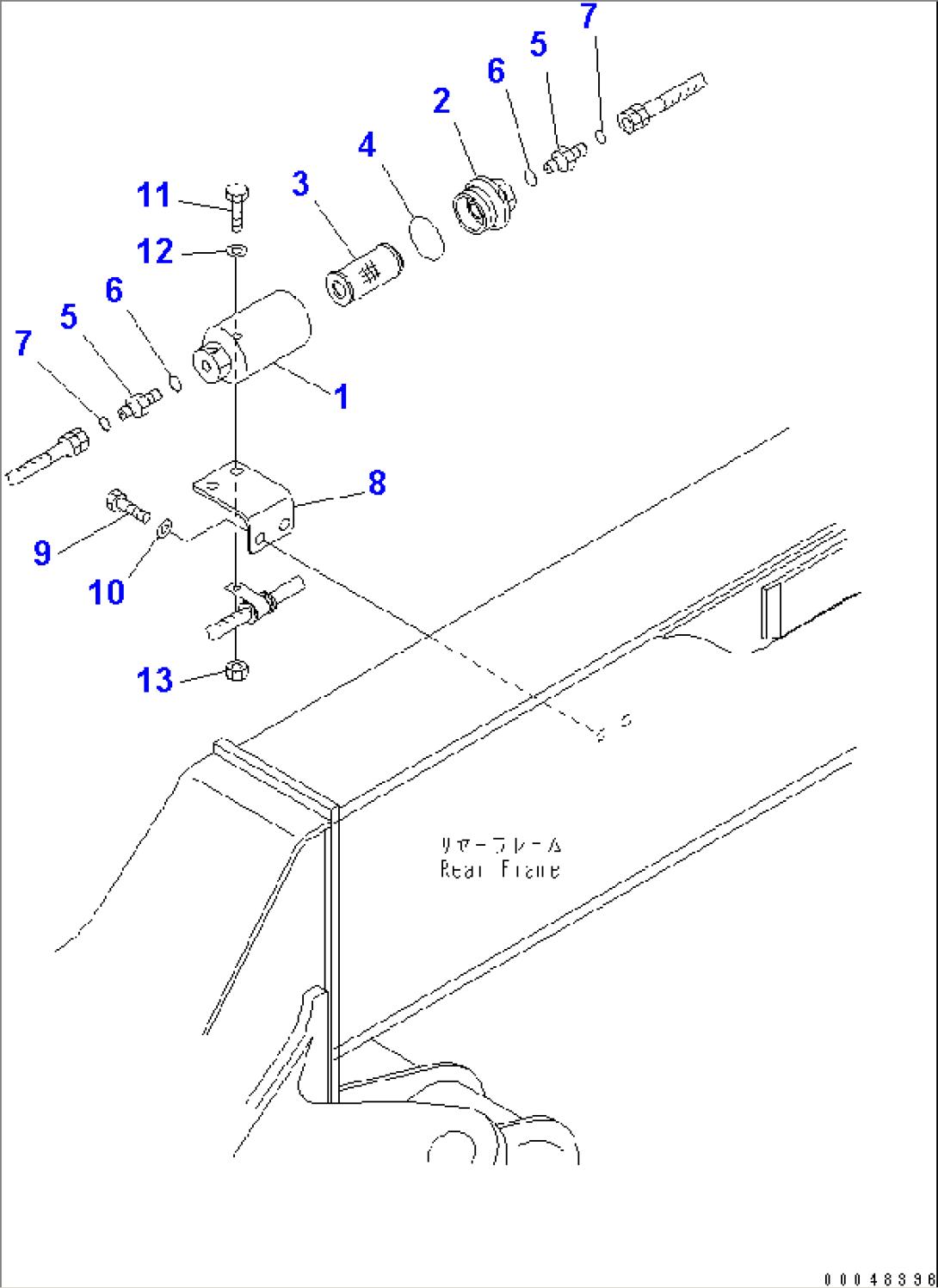 7
5
6
2
4
3
11
12
6
5
7
1
8
9
10
13
リヤーフレーム
Rear Frame
00048396