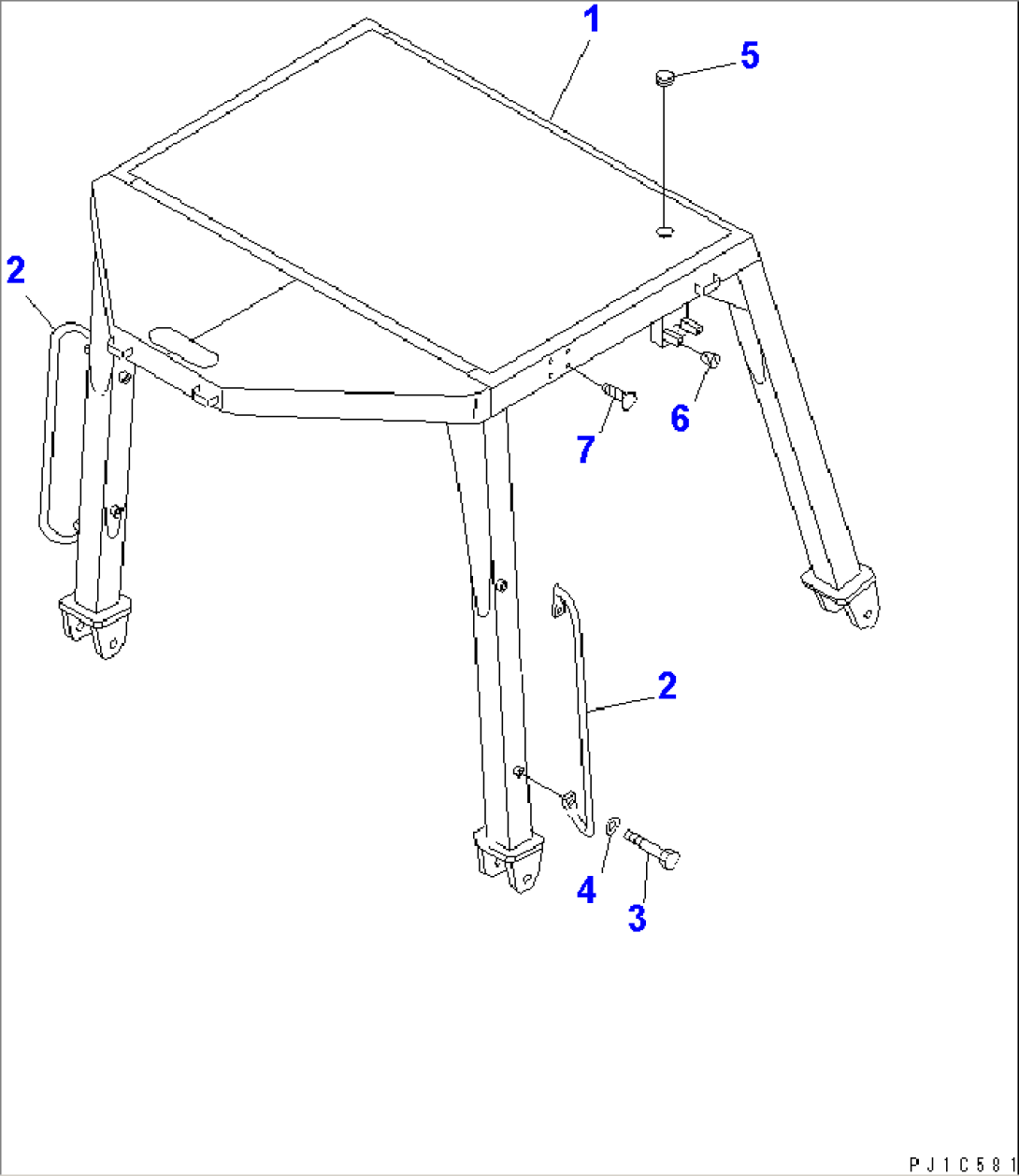 1
5
2
6
7
2
4
3
PJ1C581