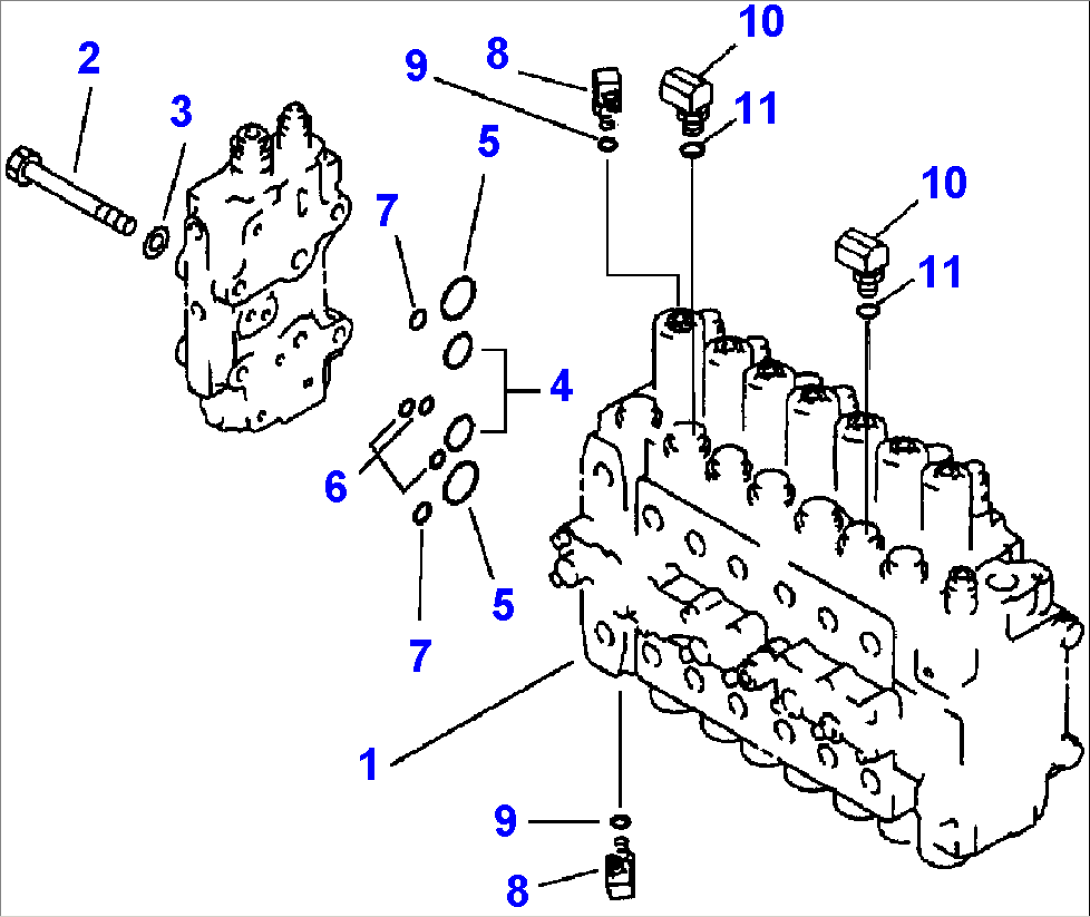 2
3
9
8
10
11
5
7
10
11
4
6
5
7
1
9
8