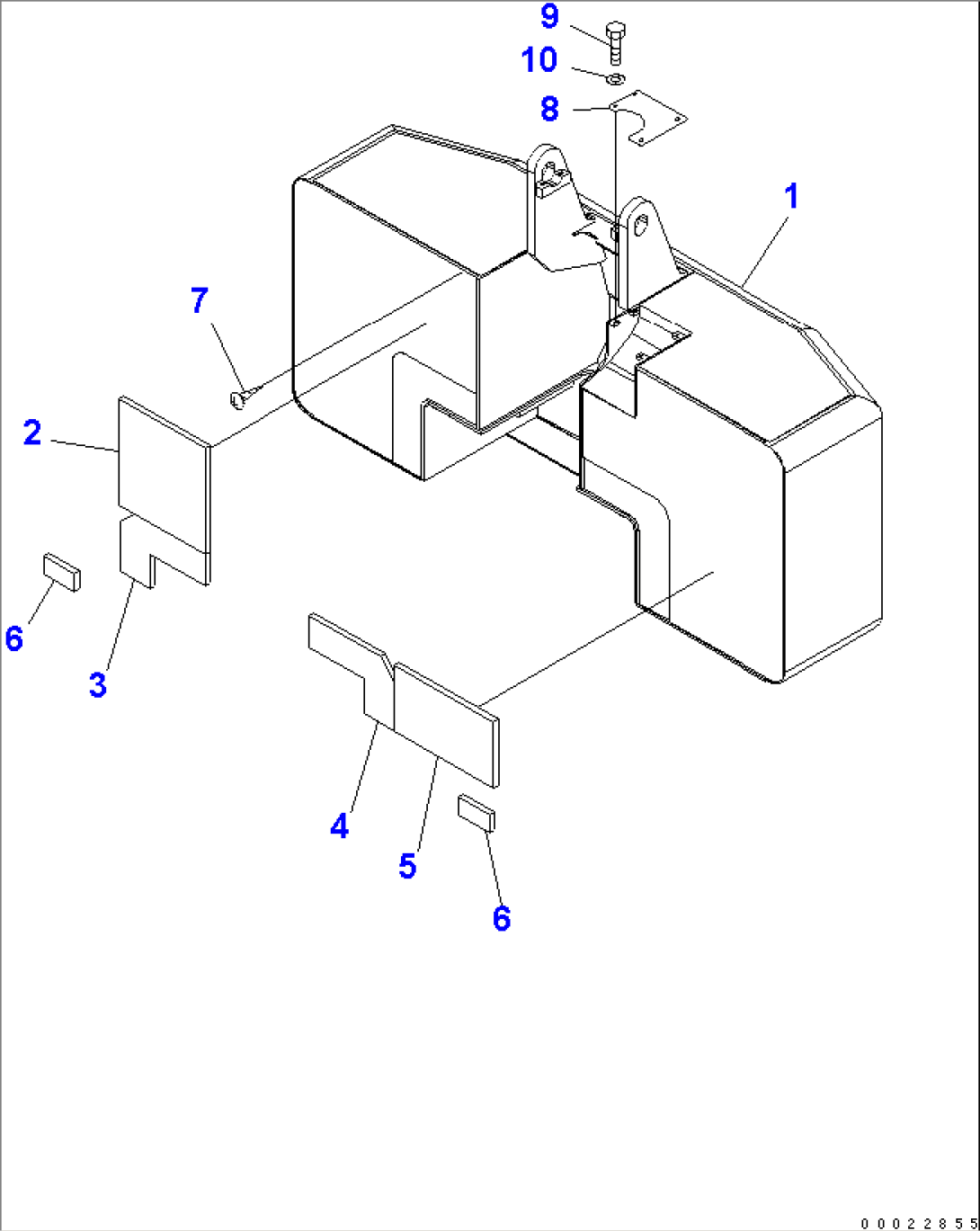 9
10
8
1
7
2
6
3
4
5
6
00022855