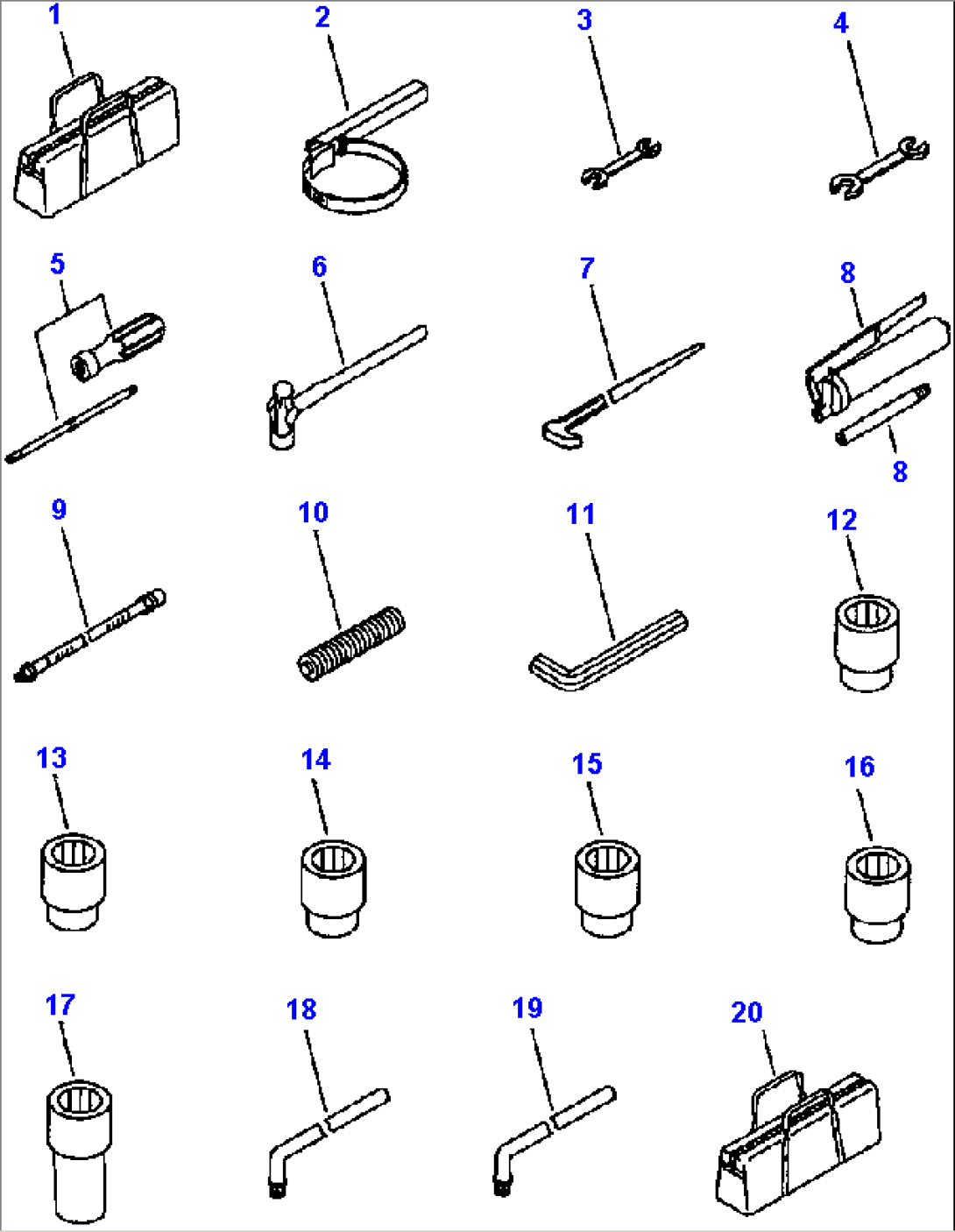 1
2
3
4
5
6
7
8
8
9
10
11
12
13
14
15
16
17
18
19
20