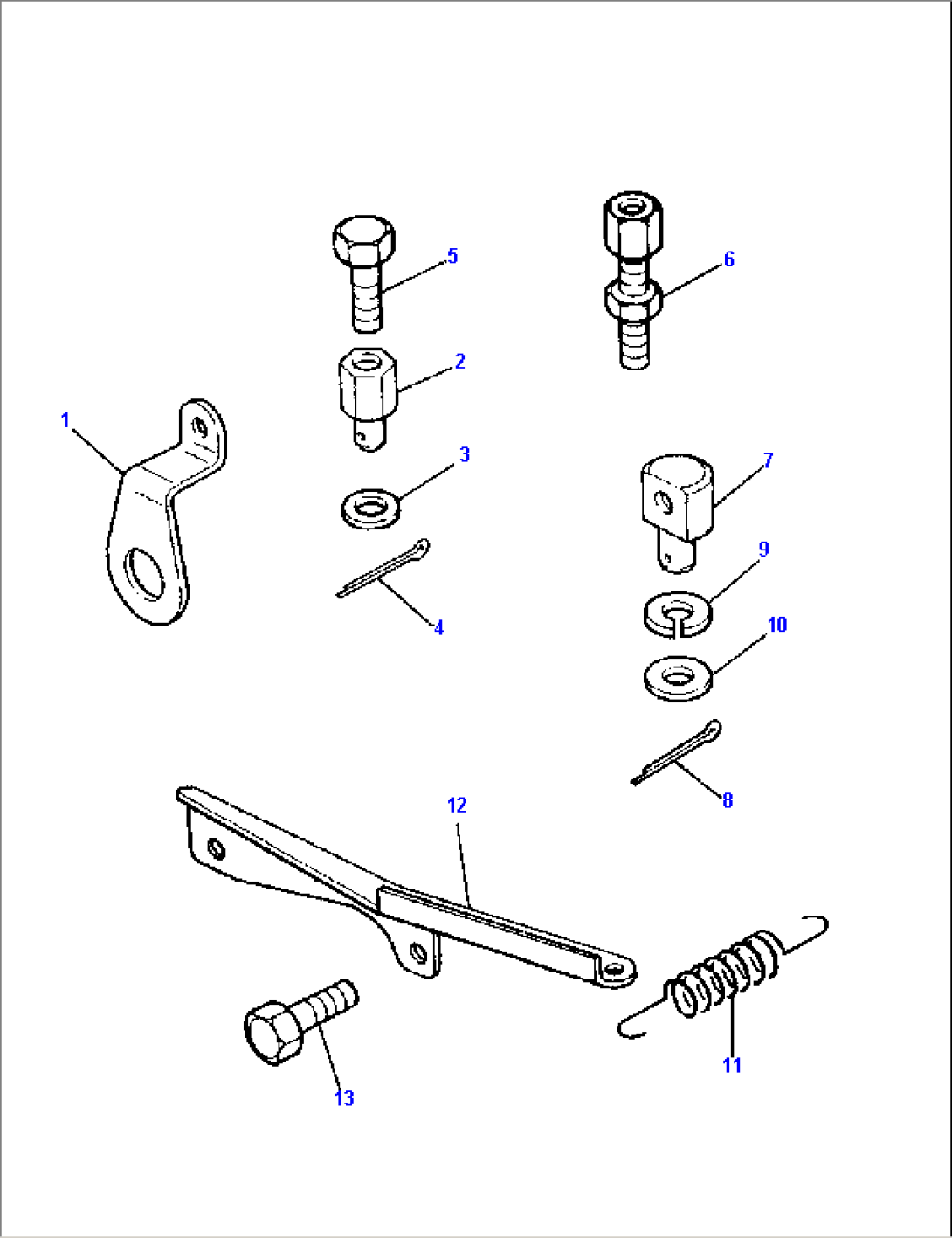 5
6
2
1
3
7
4
9
10
8
12
11
13