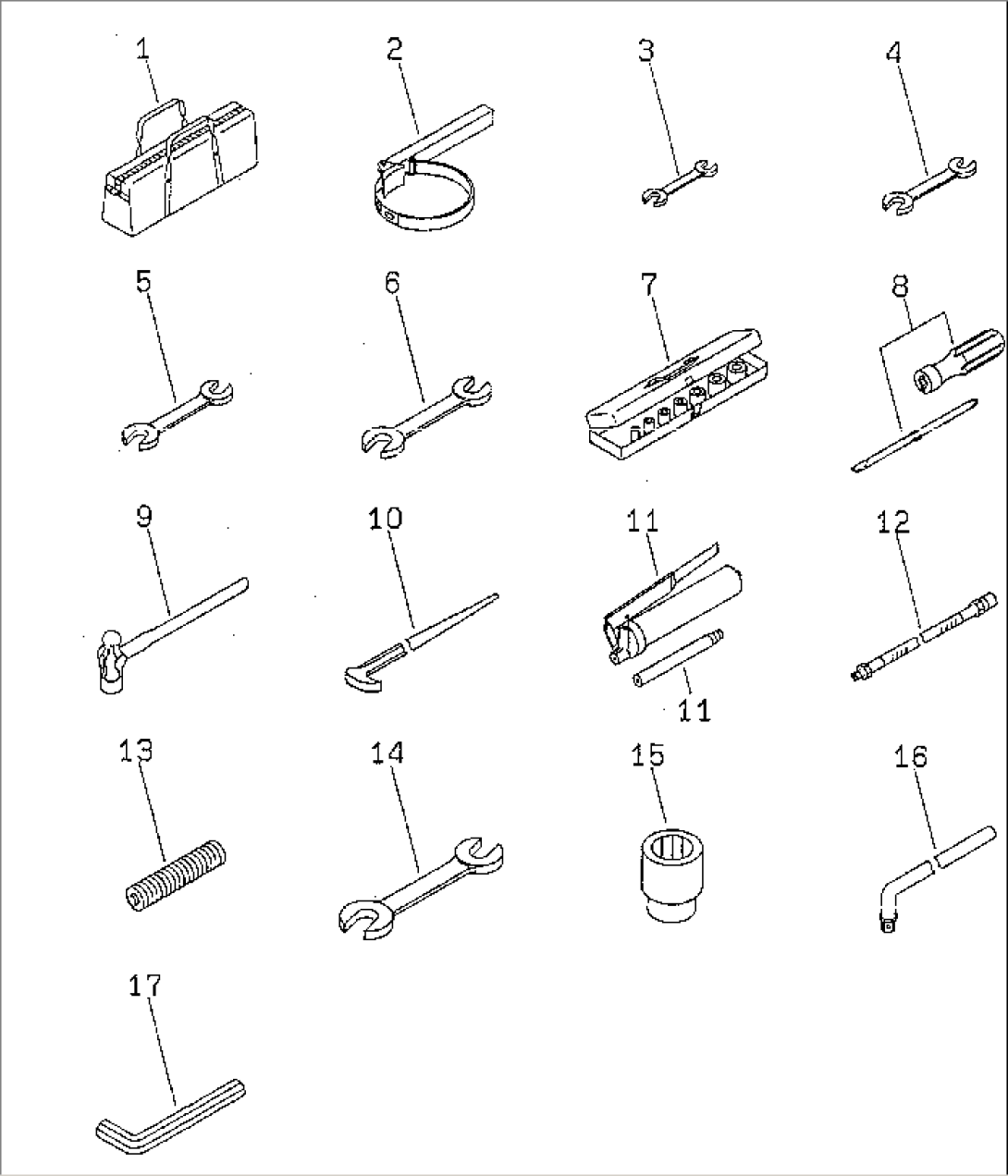 1
2
3
4
5
6
7
8
9
10
11
12
11
13
14
15
16
17