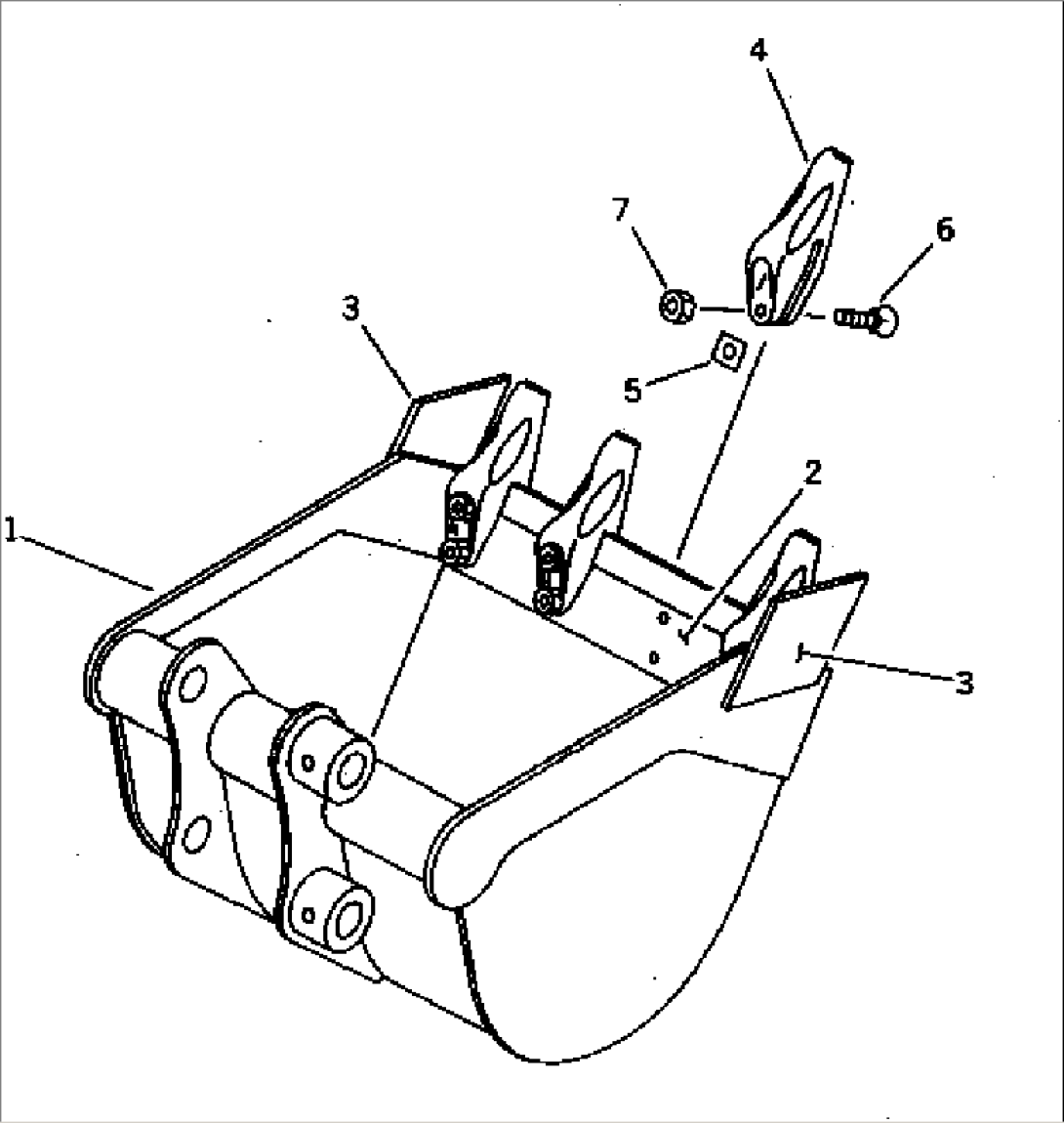 4
7
6
3
5
2
1
3