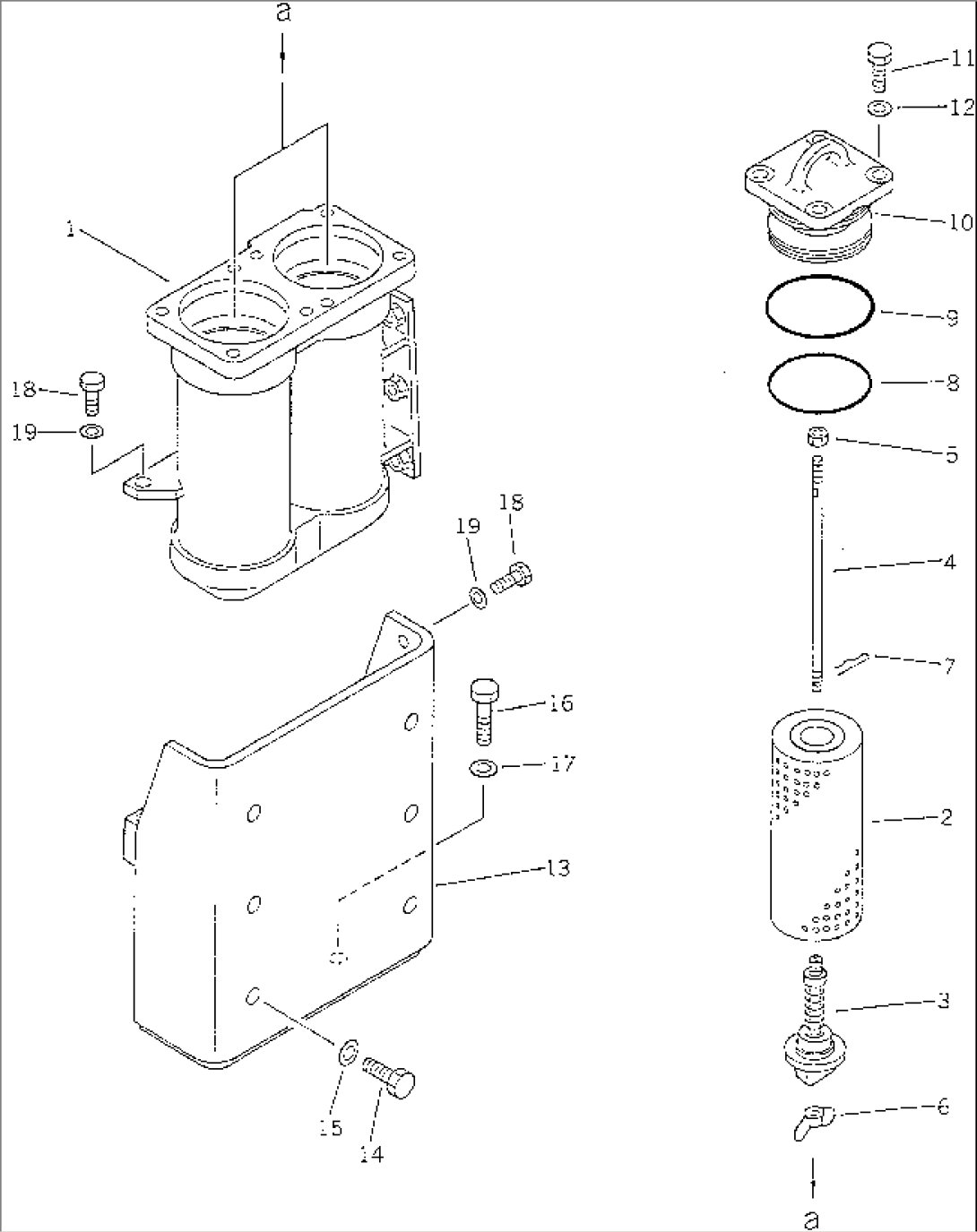 a
1
18
19
19
18
16
17
13
15
14
11
12
10
9
8
5
4
7
2
3
6
a