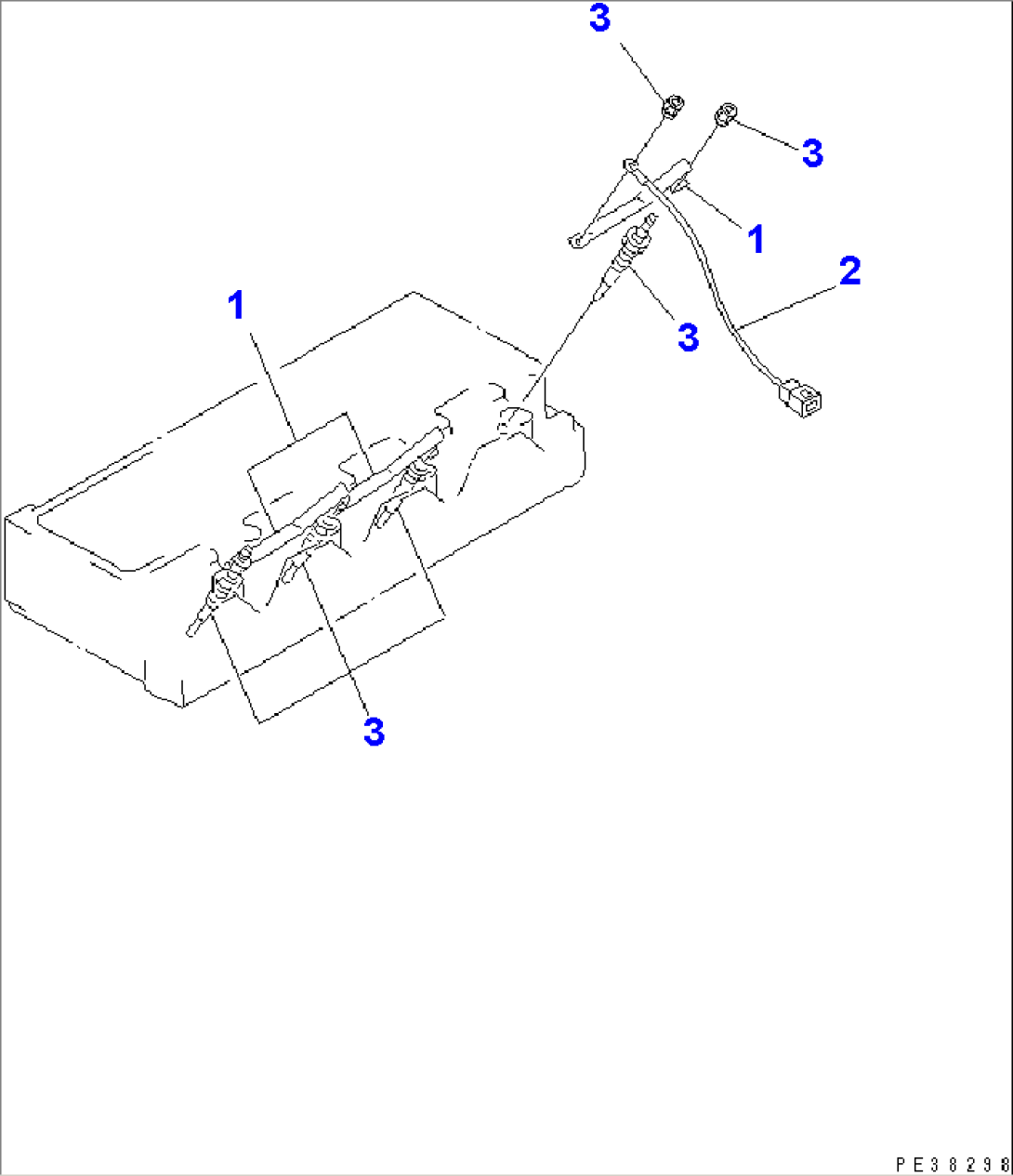 3
3
1
2
1
3
3
PE38298