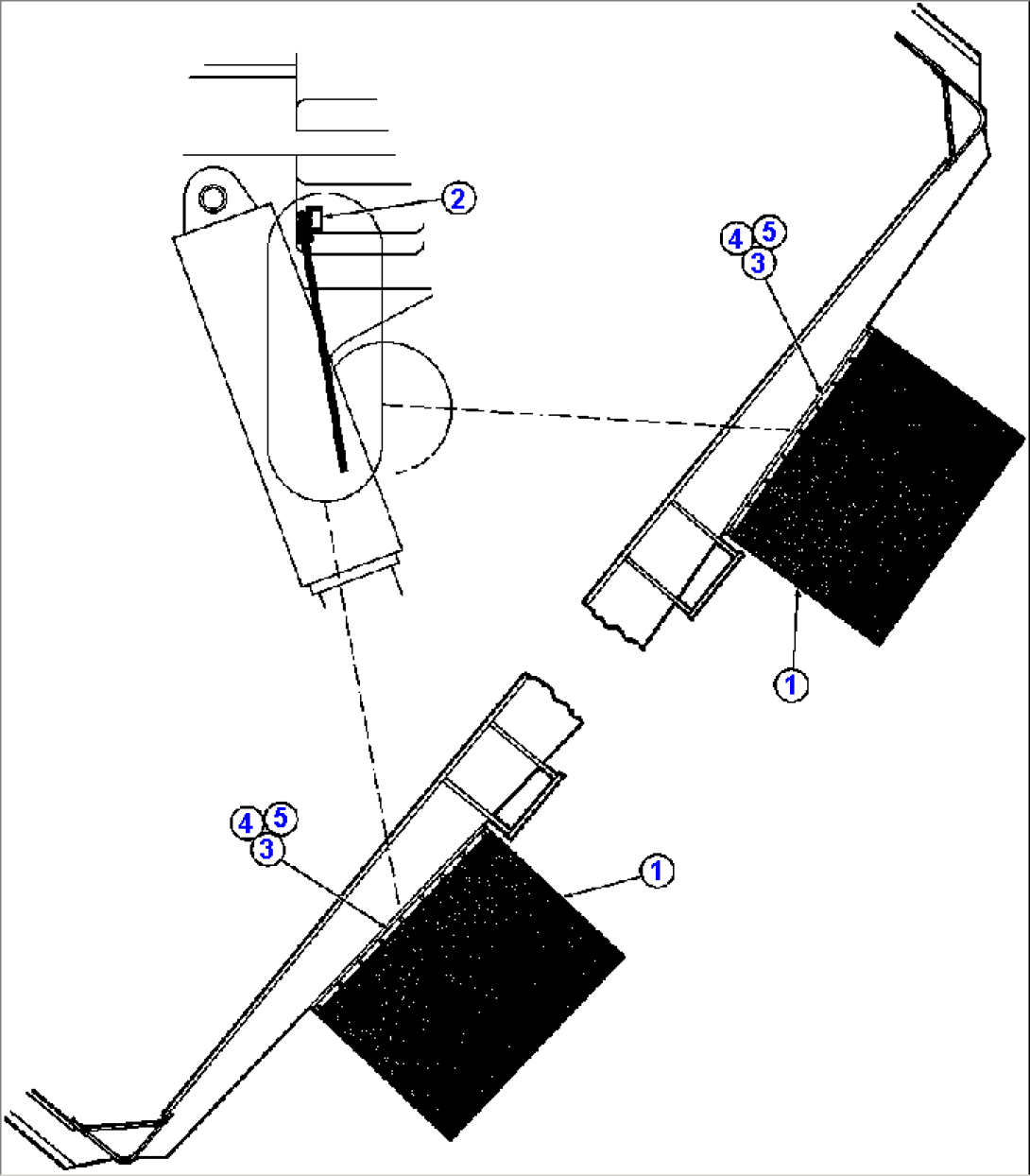 2
4 5
3
1
4 5
3
1