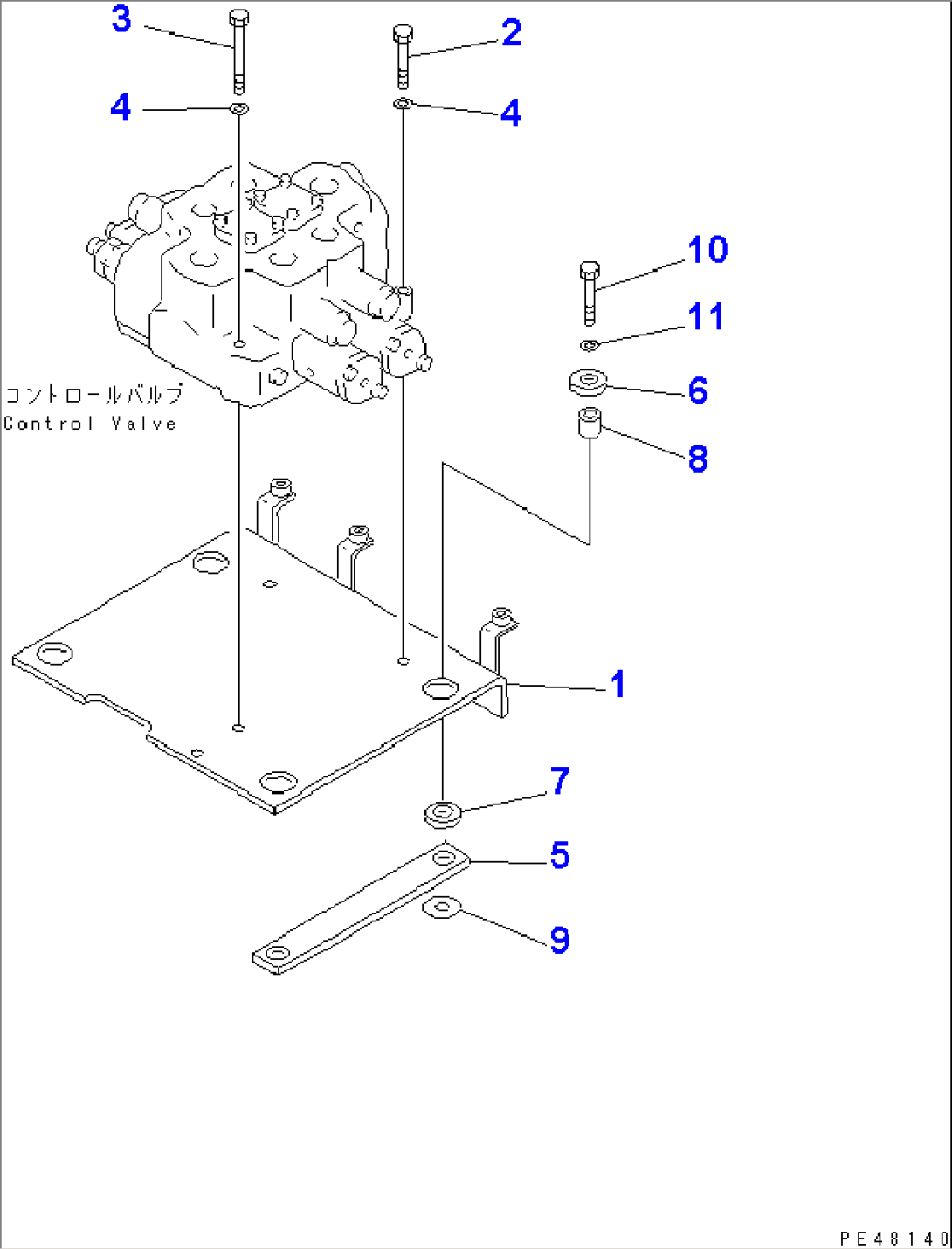 3
2
4
4
10
11
6
8
コントロールバルブ
Control Valve
1
7
5
9
PE48140