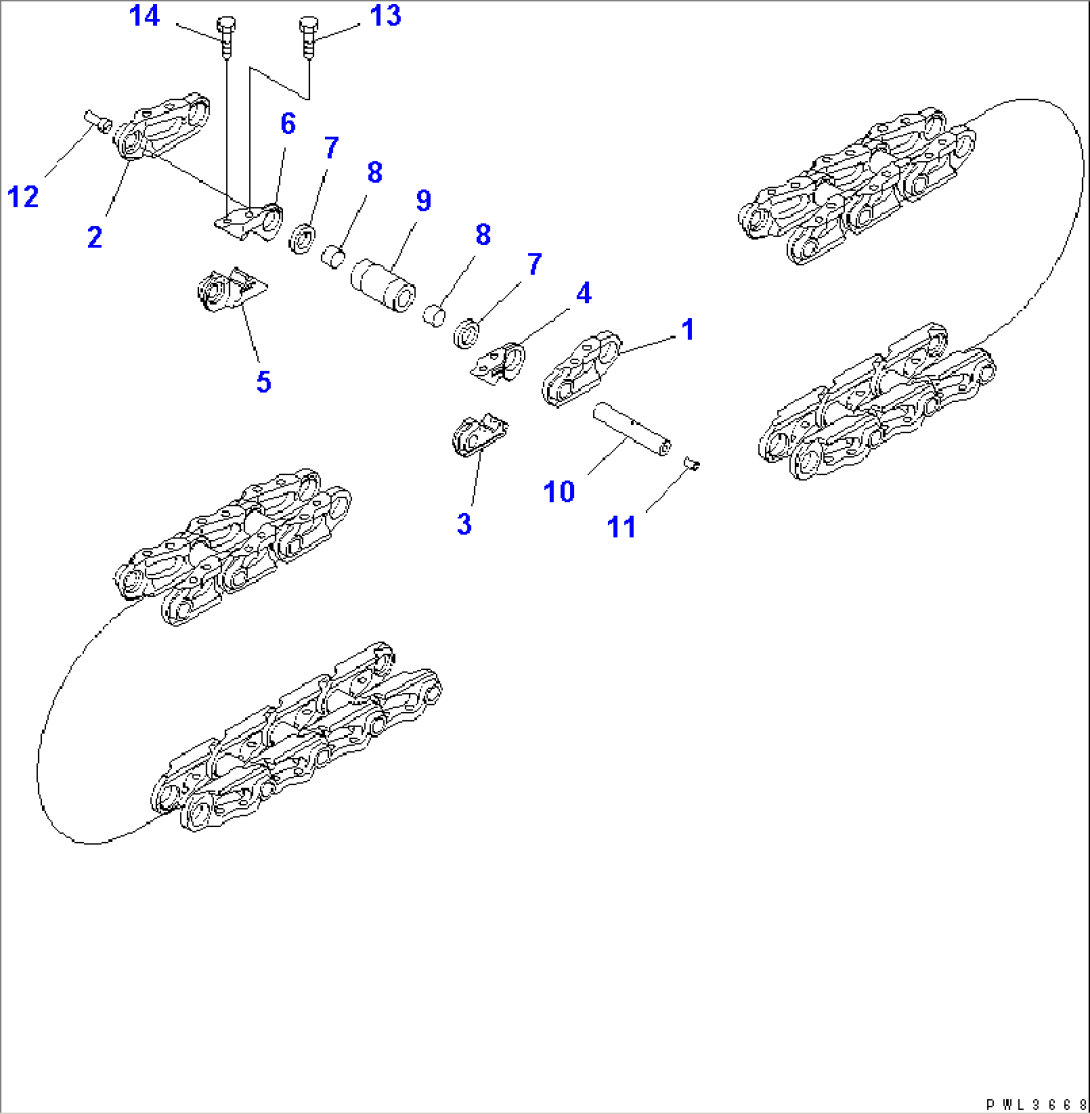 14
13
12
2
6
7
8
9
8
7
4
1
5
3
10
11
PWL3668