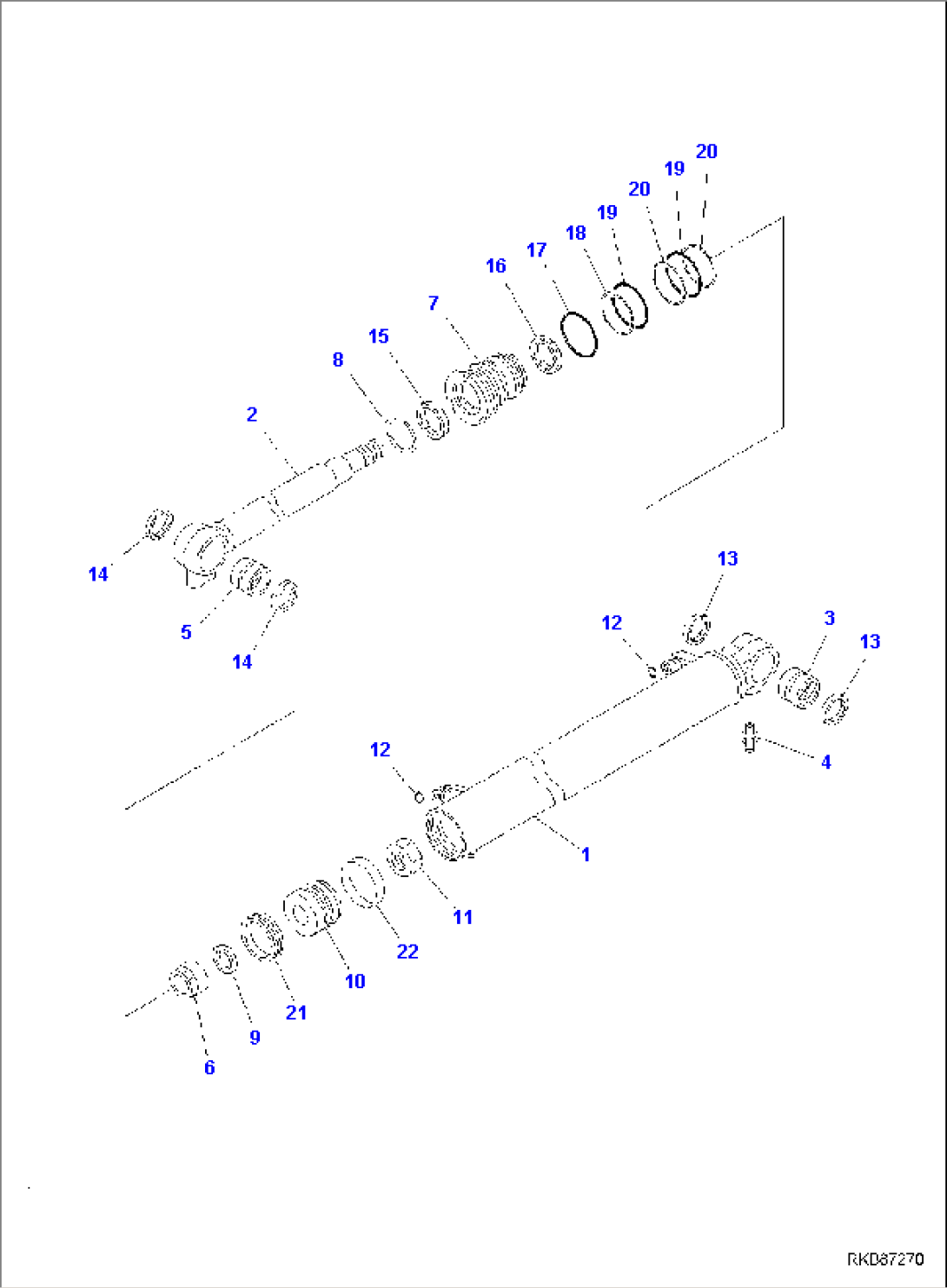 20
19
20
19
18
17
16
7
15
8
2
14
5
14
13
12
3
13
4
12
1
11
22
10
21
9
6
RKD87270