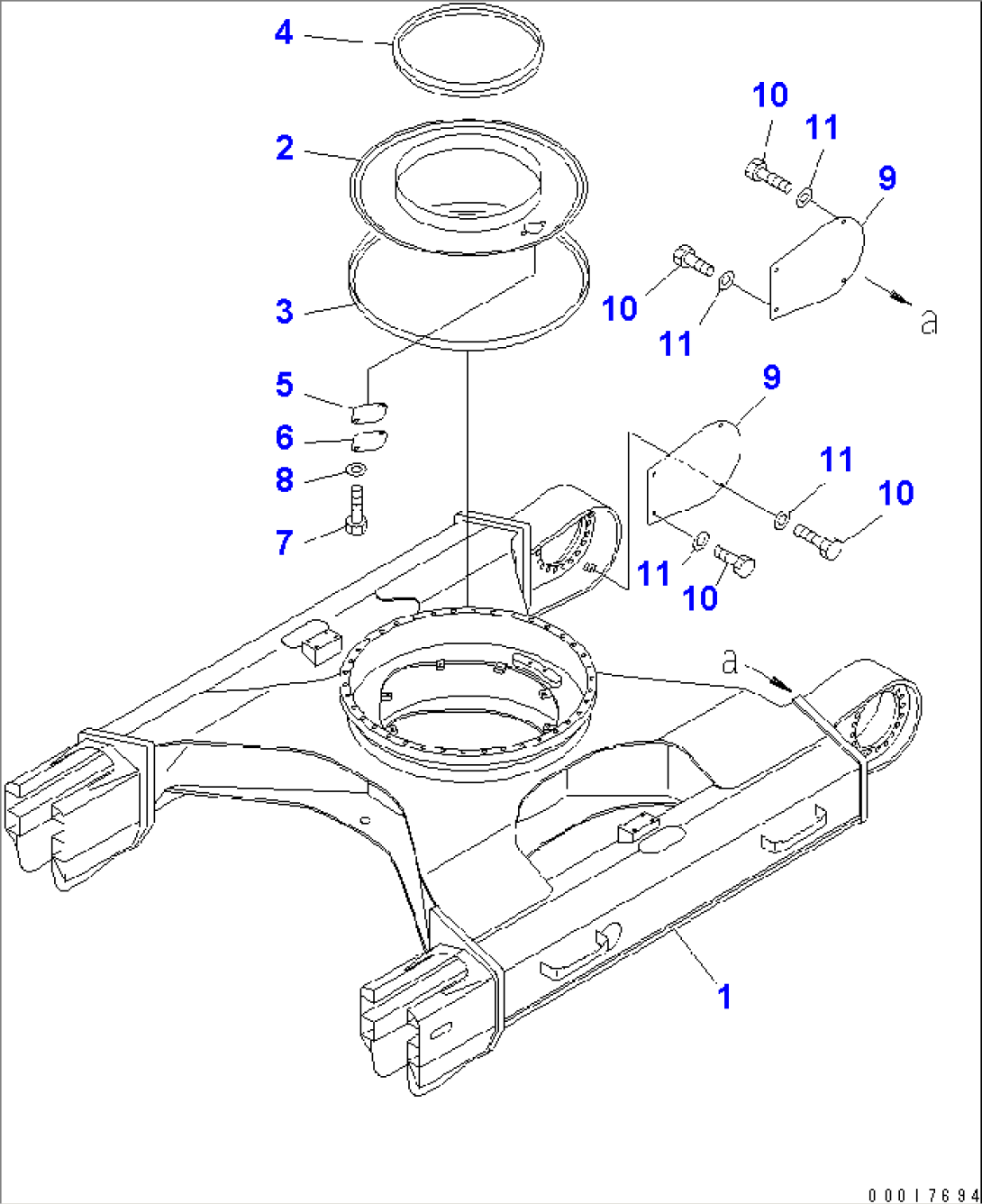 4
2
3
5
6
8
7
10
11
9
10
11
a
9
11
10
11
10
a
1
00017694