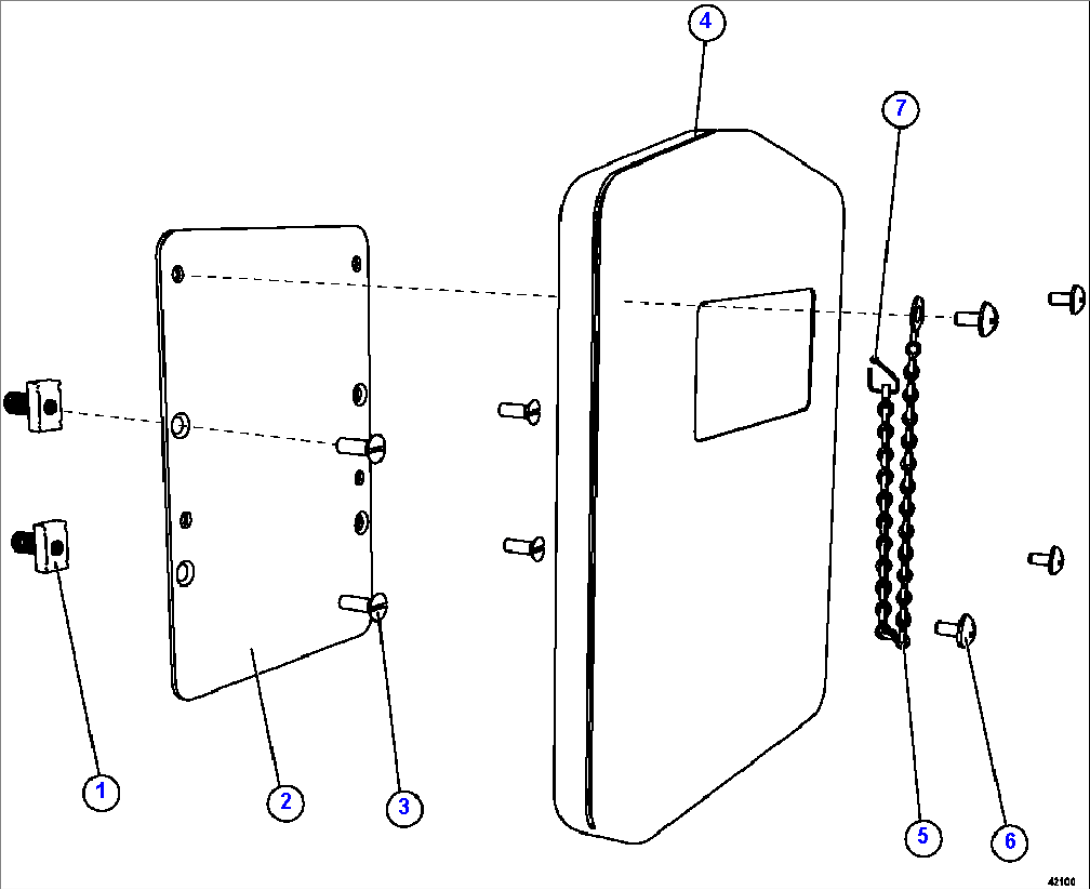 4
7
1
2
3
5
6
42100