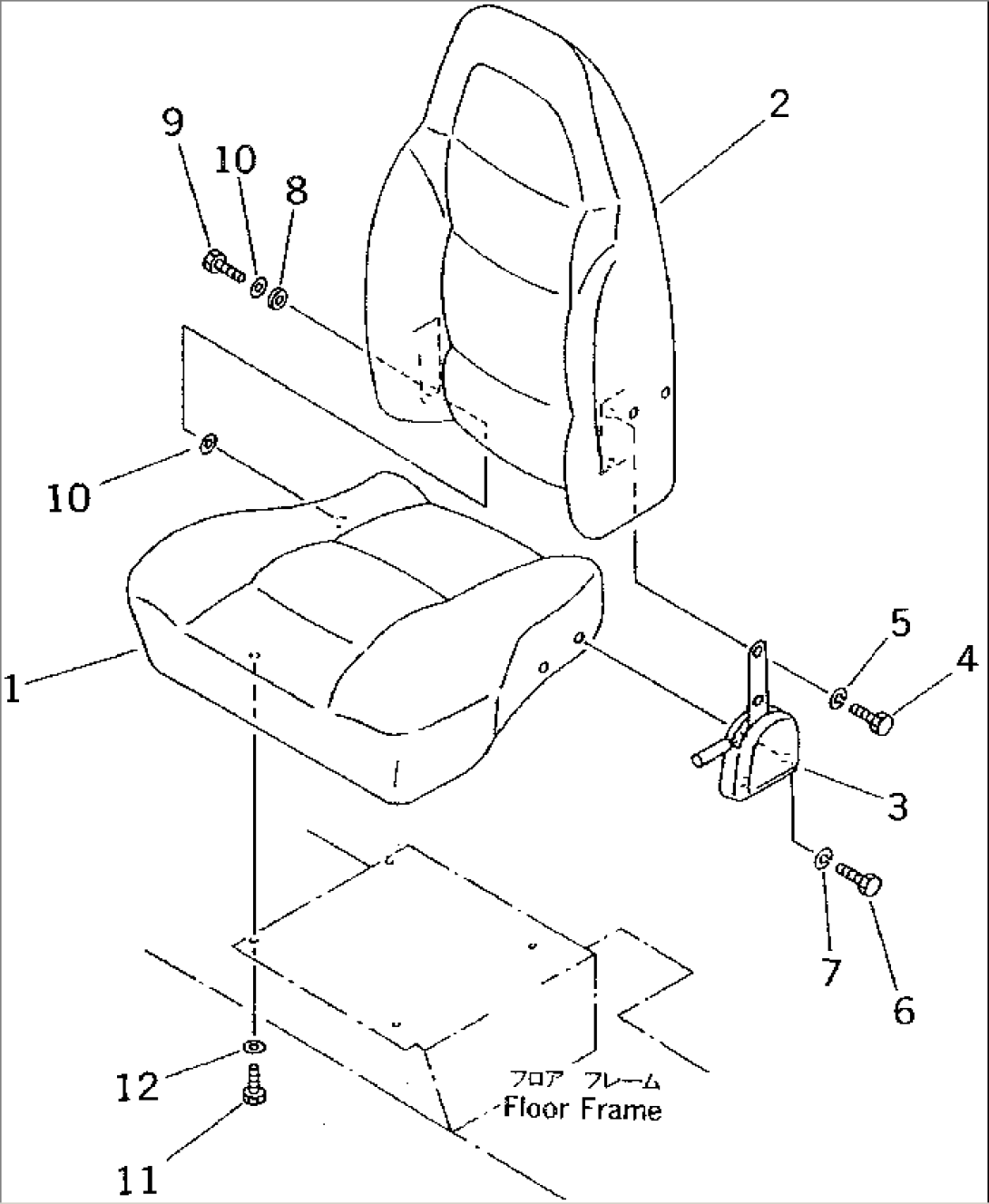 9
10
8
2
10
1
5
4
3
7
6
12
11
フロア フレーム
Floor Frame