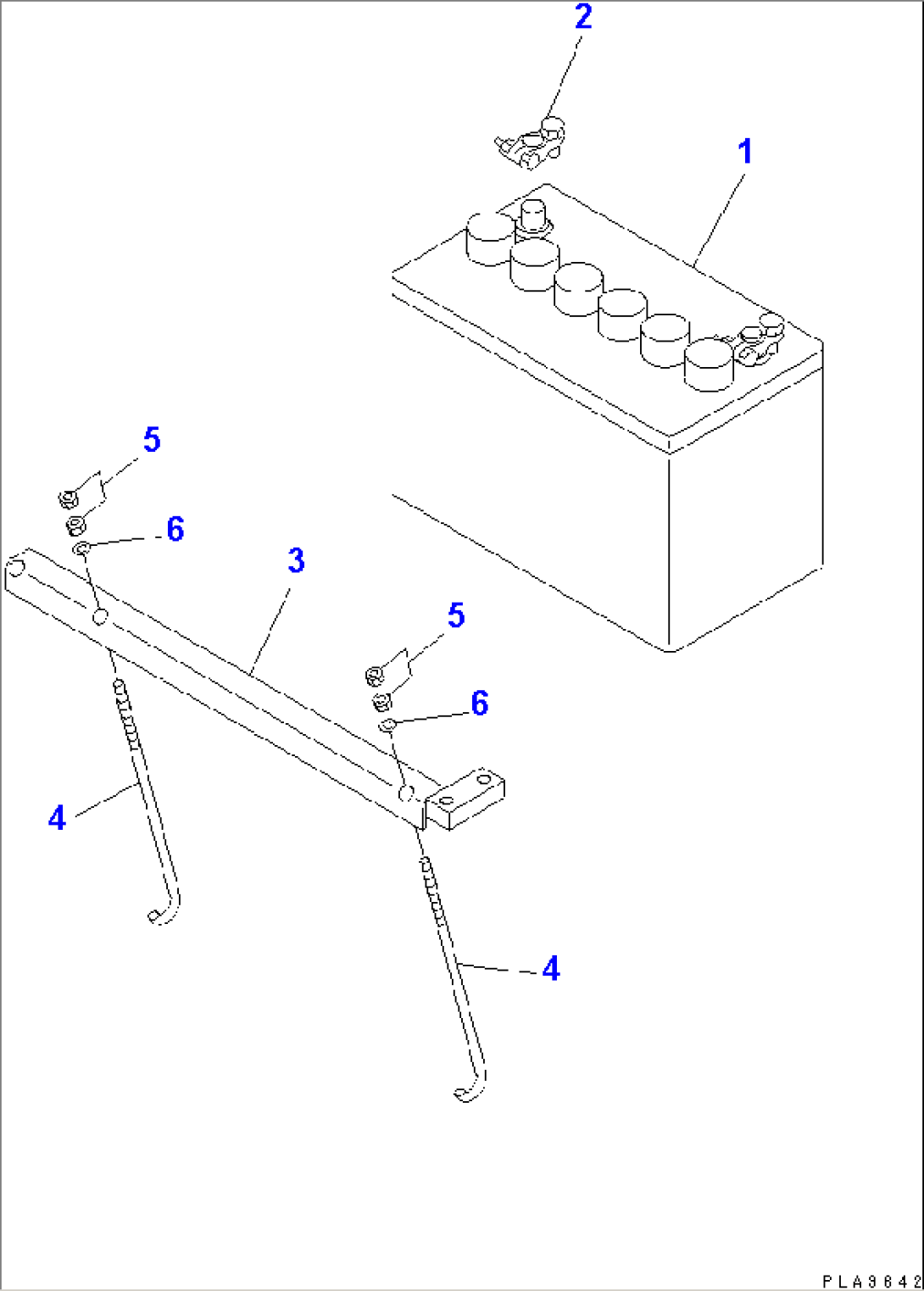 2

1

5

6

3

5

6

4

4

PLA3642