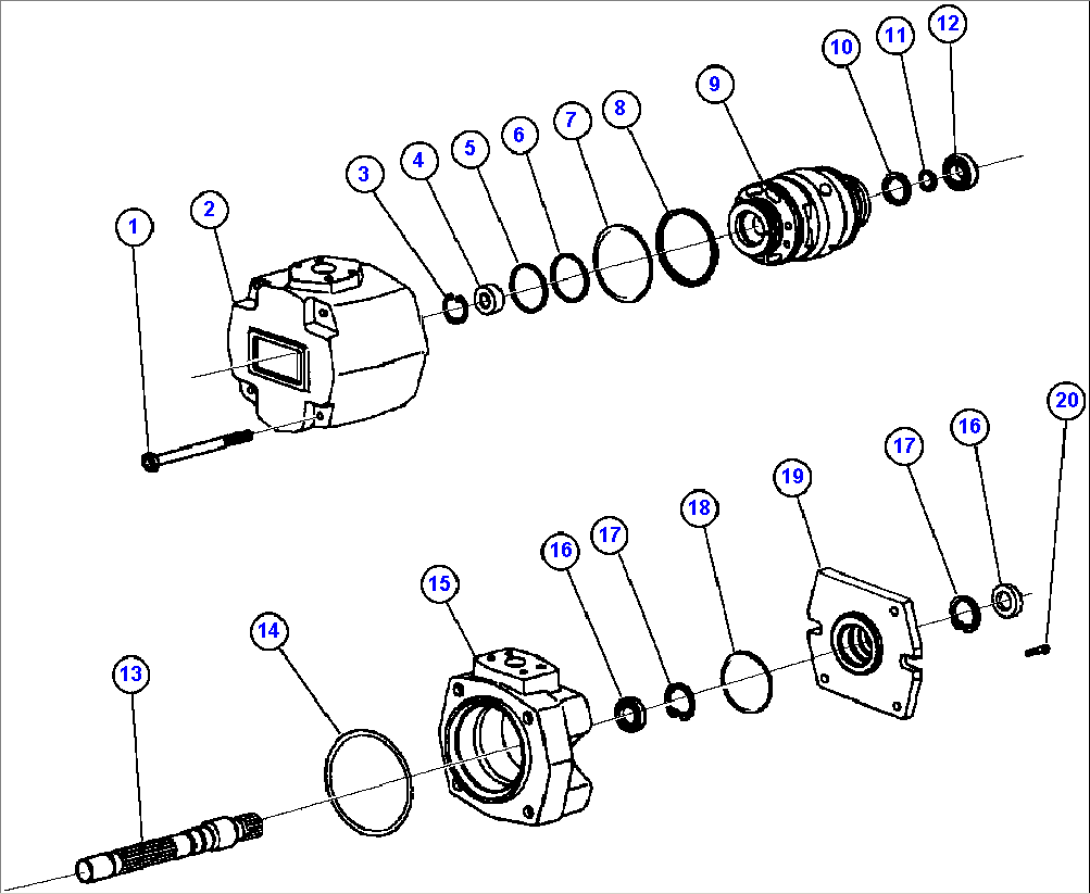 1
2
3
4
5
6
7
8
9
10
11
12
20
16
17
19
18
17
16
15
14
13