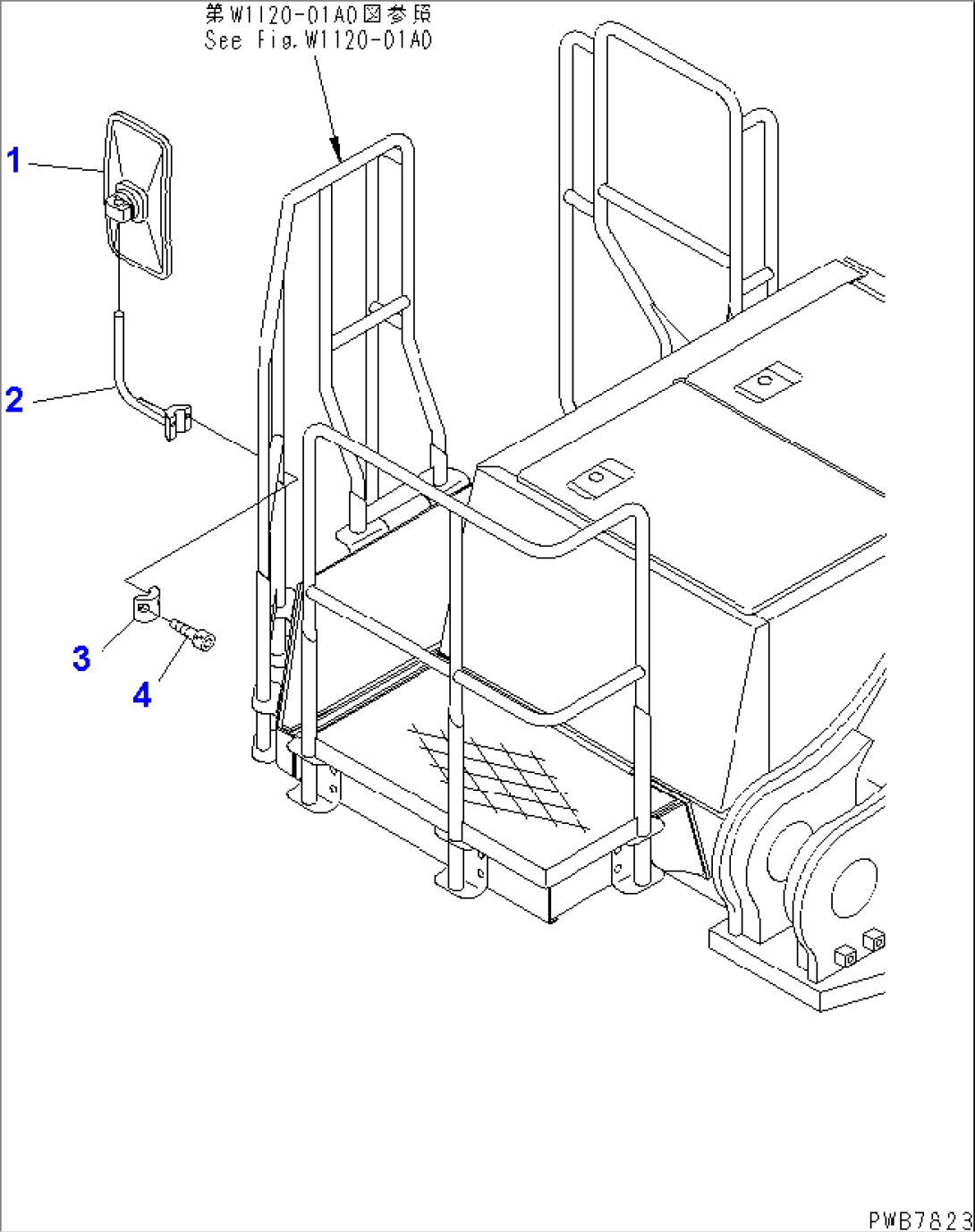 第W1120-01A0図参照
See Fig.W1120-01A0

1

2

3

4

PWB7823